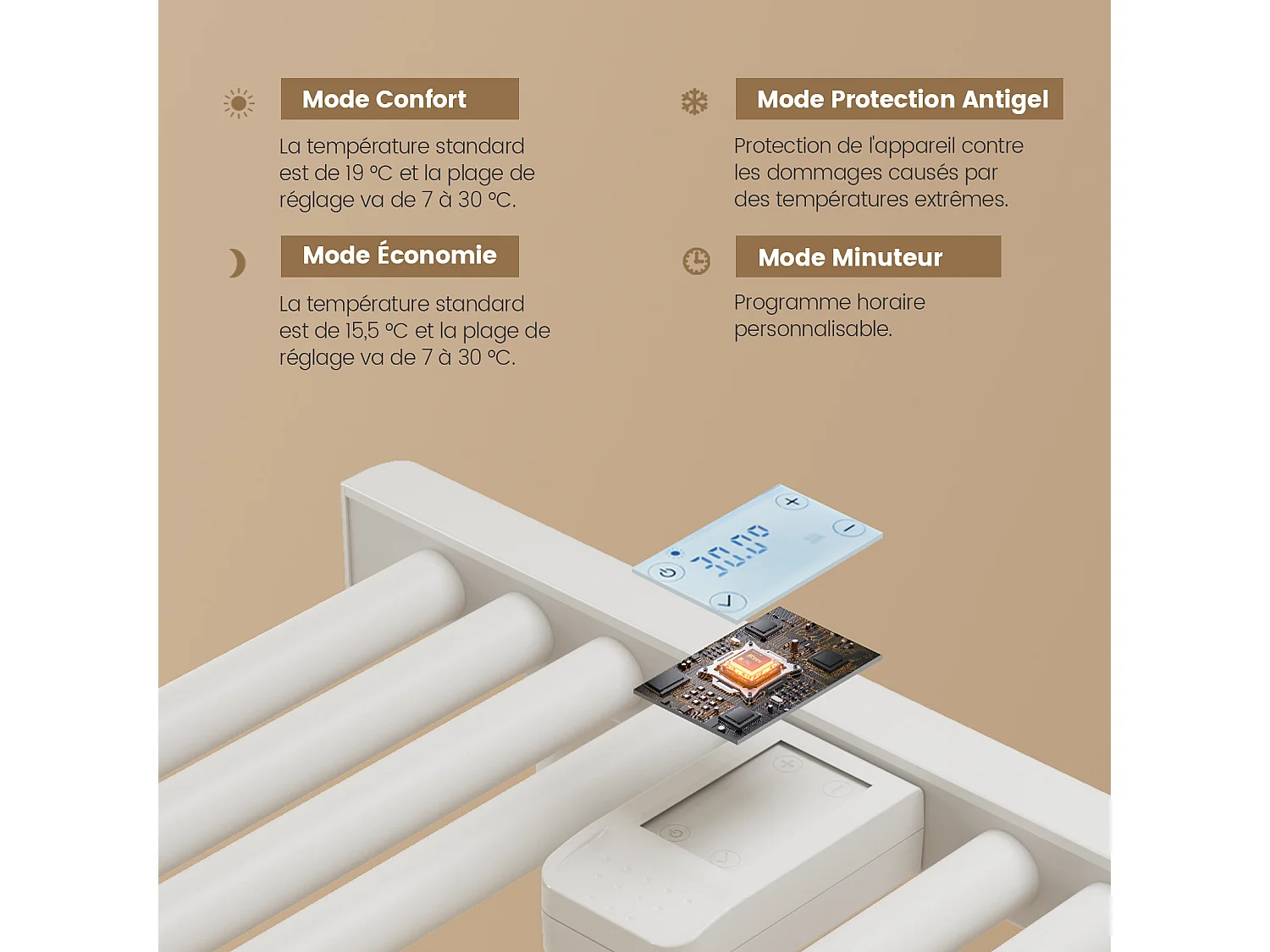 Mode Confort

La température standard est de 19 °C et la plage de réglage va de 7 à 30 °C.

Mode Économie

La température standard est de 15,5 °C et la plage de réglage va de 7 à 30 °C.

Mode Protection Antigel

Protection de l'appareil contre les dommages causés par des températures extrêmes.

Mode Minuteur

Programme horaire personnalisable.

30.0