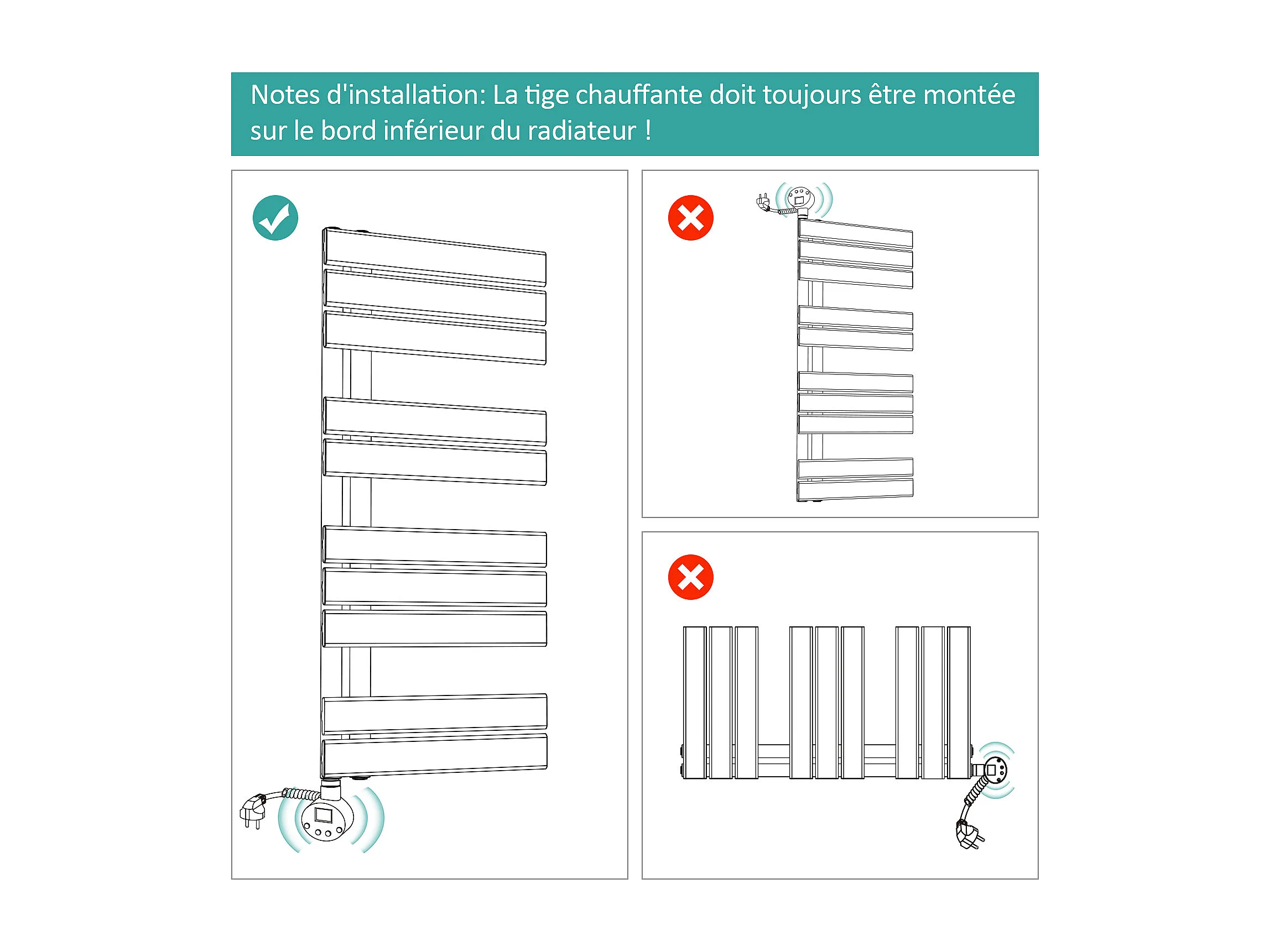 Notes d'installation: La tige chauffante doit toujours être montée sur le bord inférieur du radiateur !