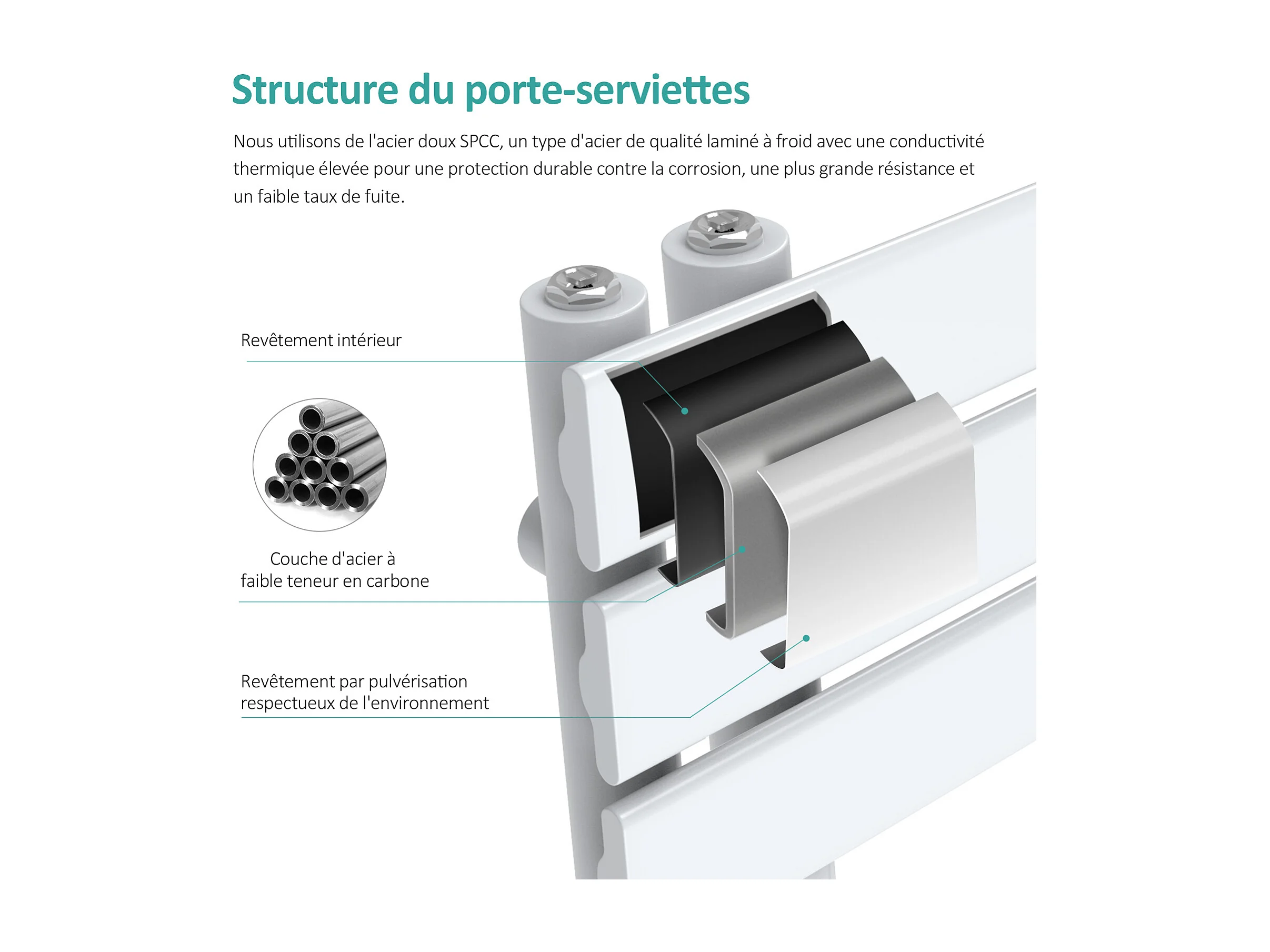 Structure du porte-serviettes

Nous utilisons de l'acier doux SPCC, un type d'acier de qualité laminé à froid avec une conductivité thermique élevée pour une protection durable contre la corrosion, une plus grande résistance et un faible taux de fuite.

Revêtement intérieur

Couche d'acier à faible teneur en carbone

Revêtement par pulvérisation respectueux de l'environnement