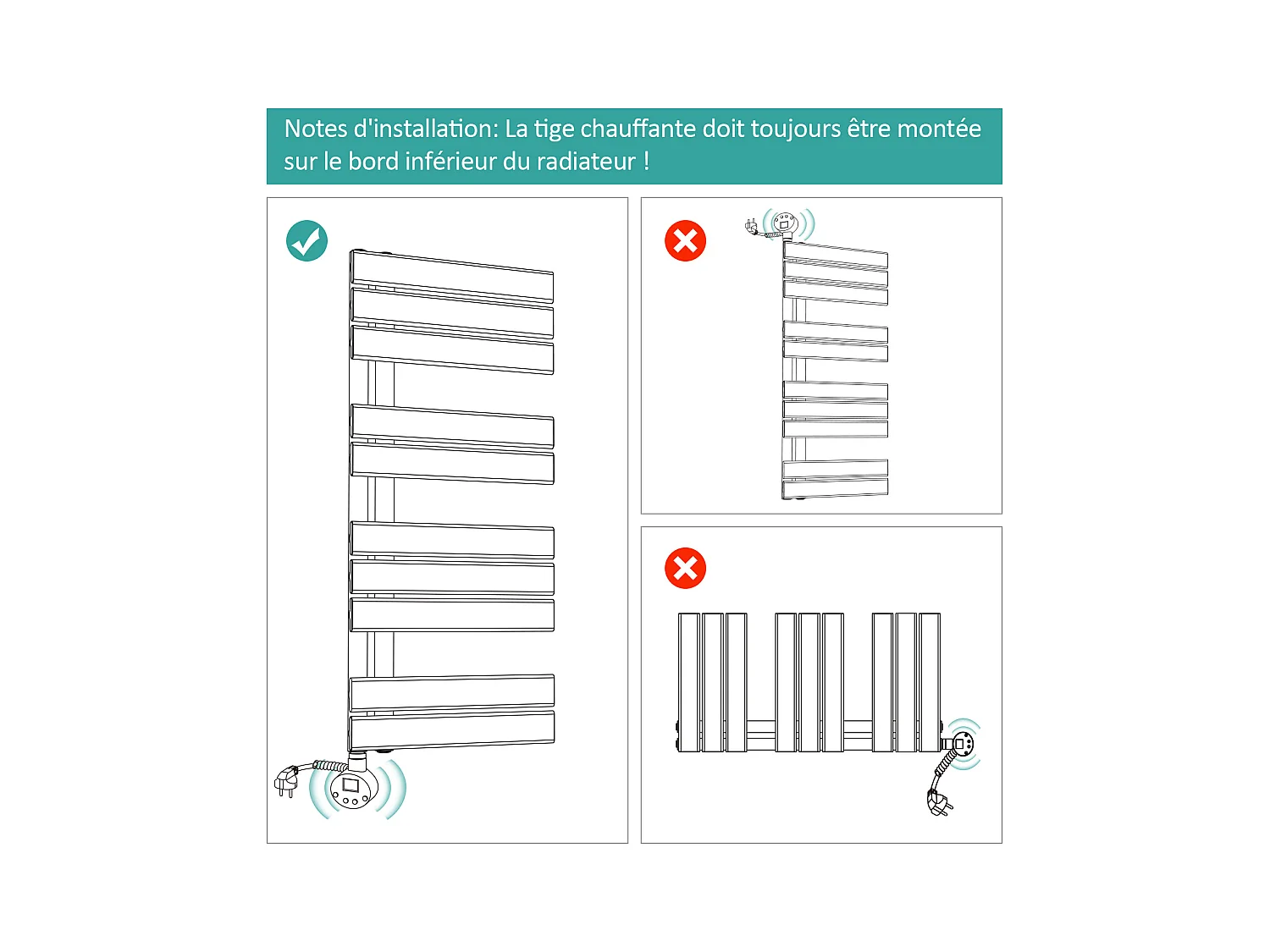 Notes d'installation: La tige chauffante doit toujours être montée sur le bord inférieur du radiateur !