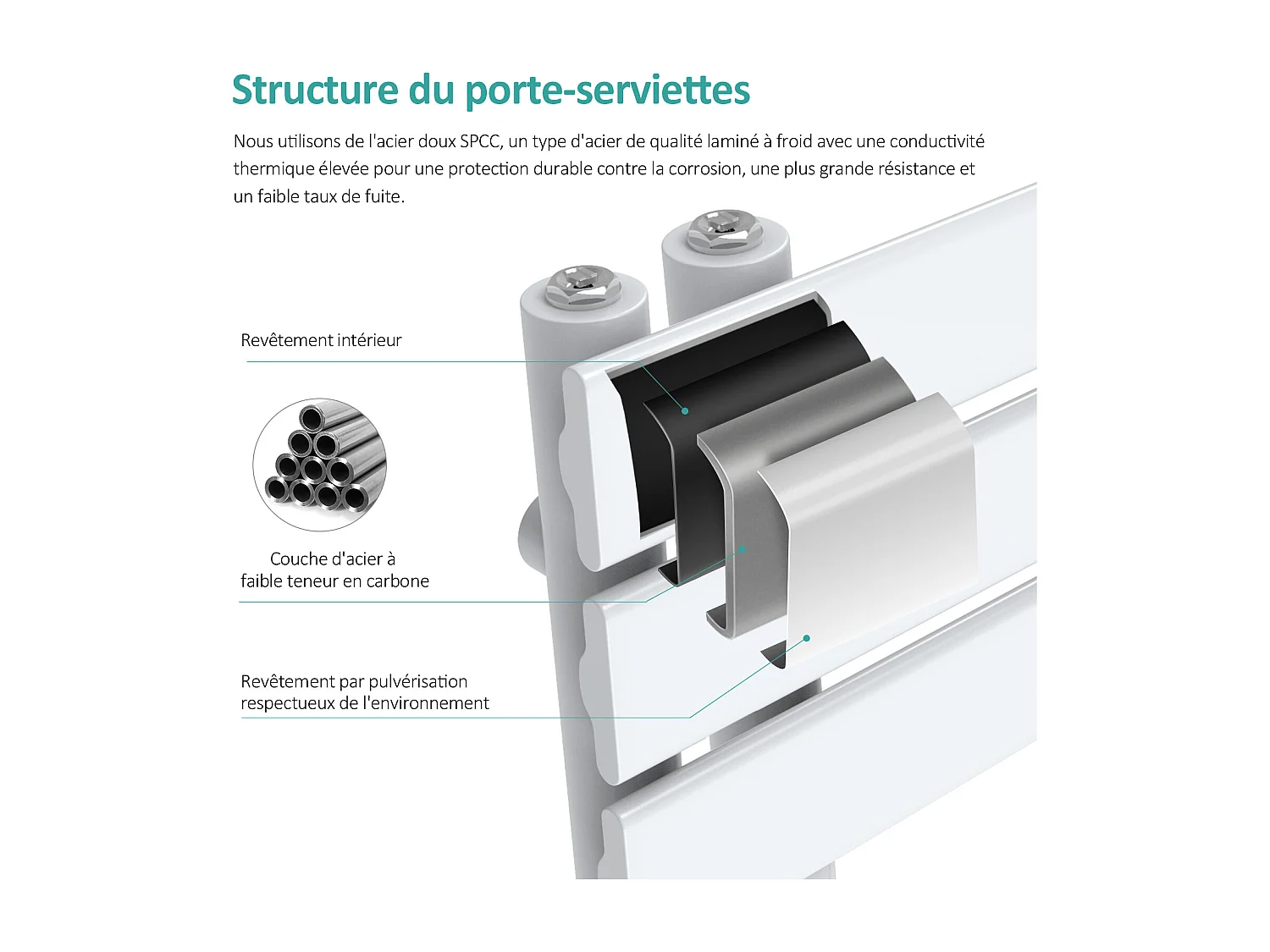 Structure du porte-serviettes

Nous utilisons de l'acier doux SPCC, un type d'acier de qualité laminé à froid avec une conductivité thermique élevée pour une protection durable contre la corrosion, une plus grande résistance et un faible taux de fuite.

Revêtement intérieur

Couche d'acier à faible teneur en carbone

Revêtement par pulvérisation respectueux de l'environnement