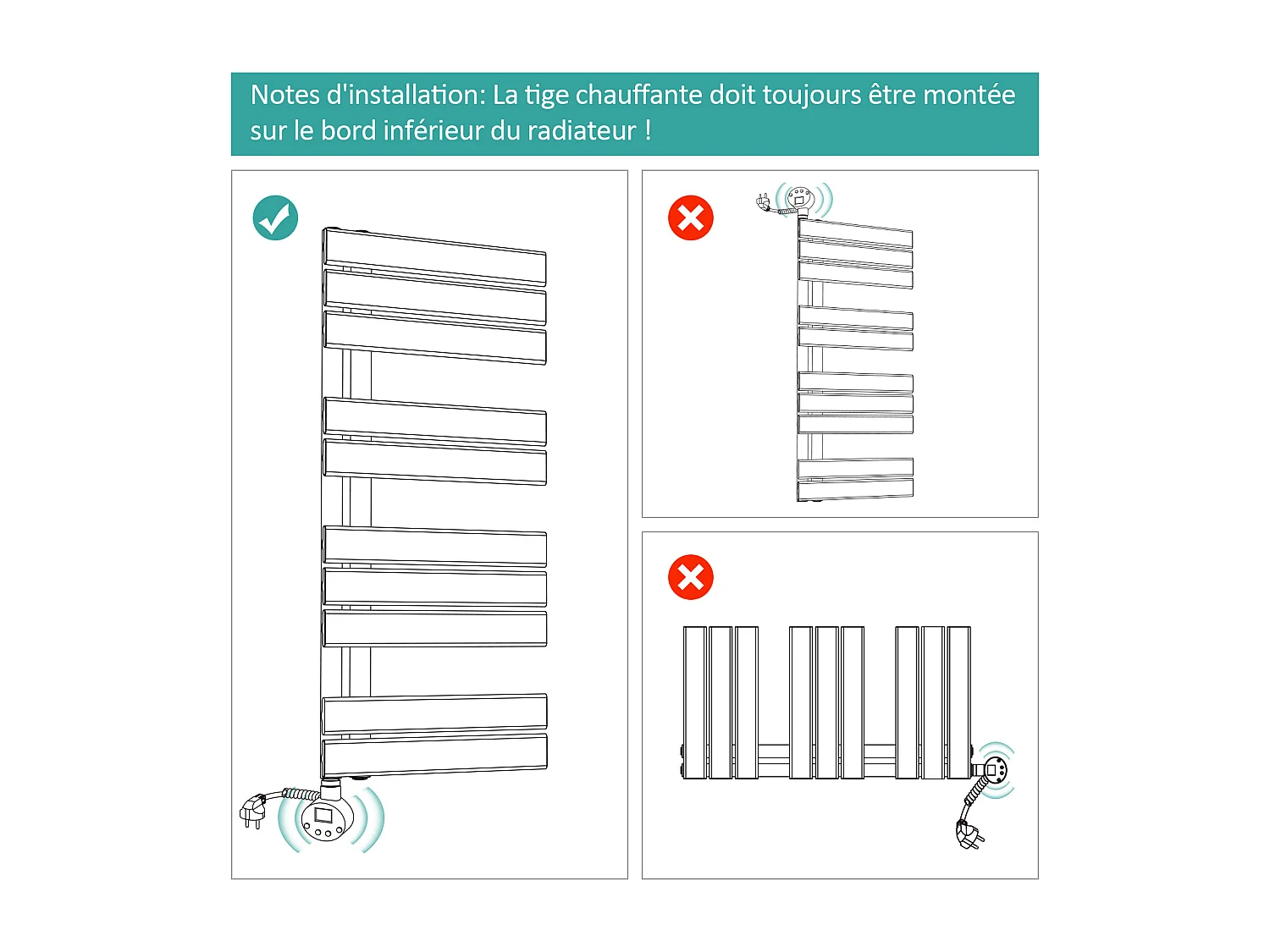 Notes d'installation: La tige chauffante doit toujours être montée sur le bord inférieur du radiateur !