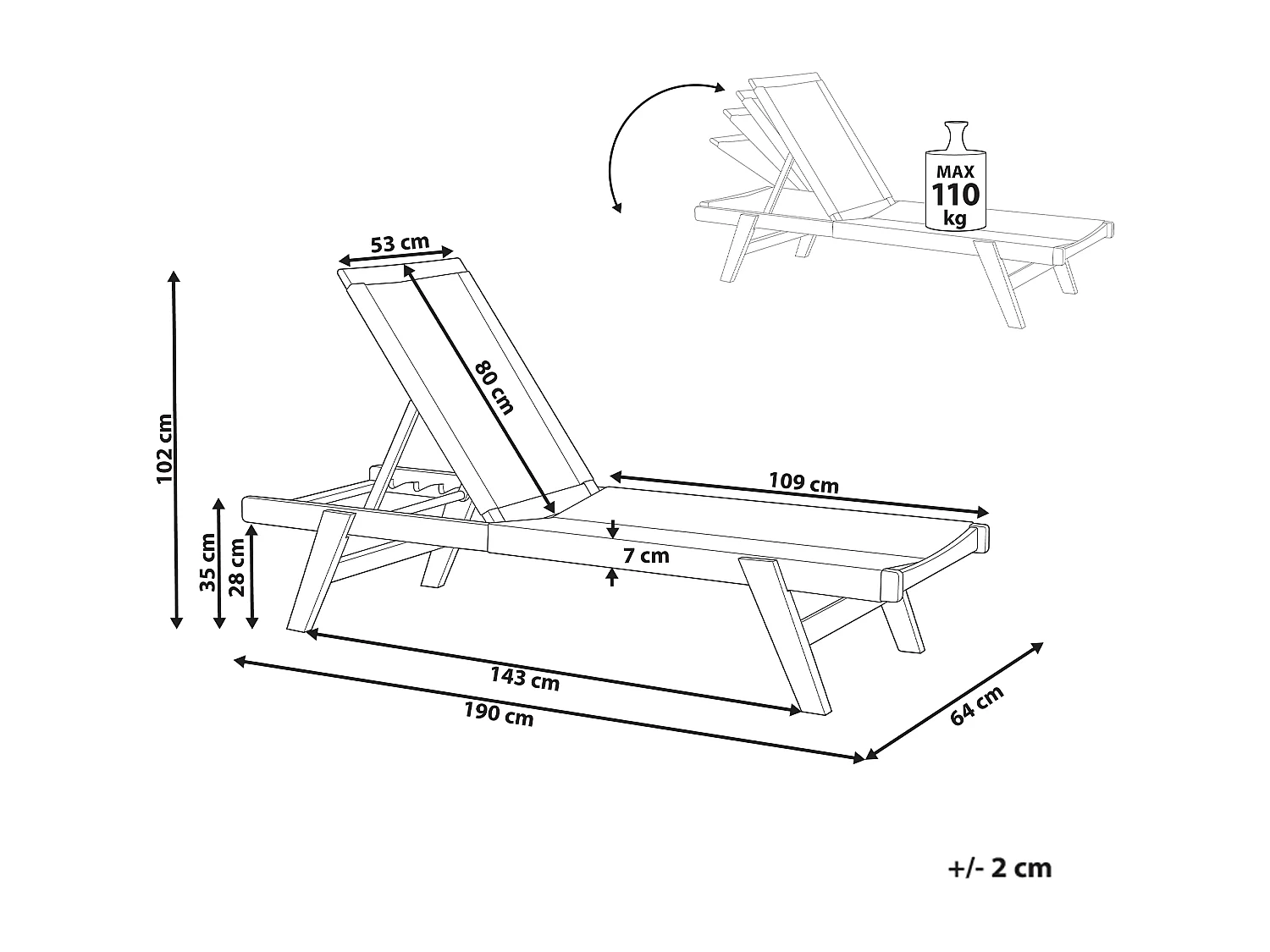 MAX
110
kg

53 cm

80 cm

102 cm

109 cm

35 cm

28 cm

7 cm

143 cm

190 cm

64 cm

+/- 2 cm