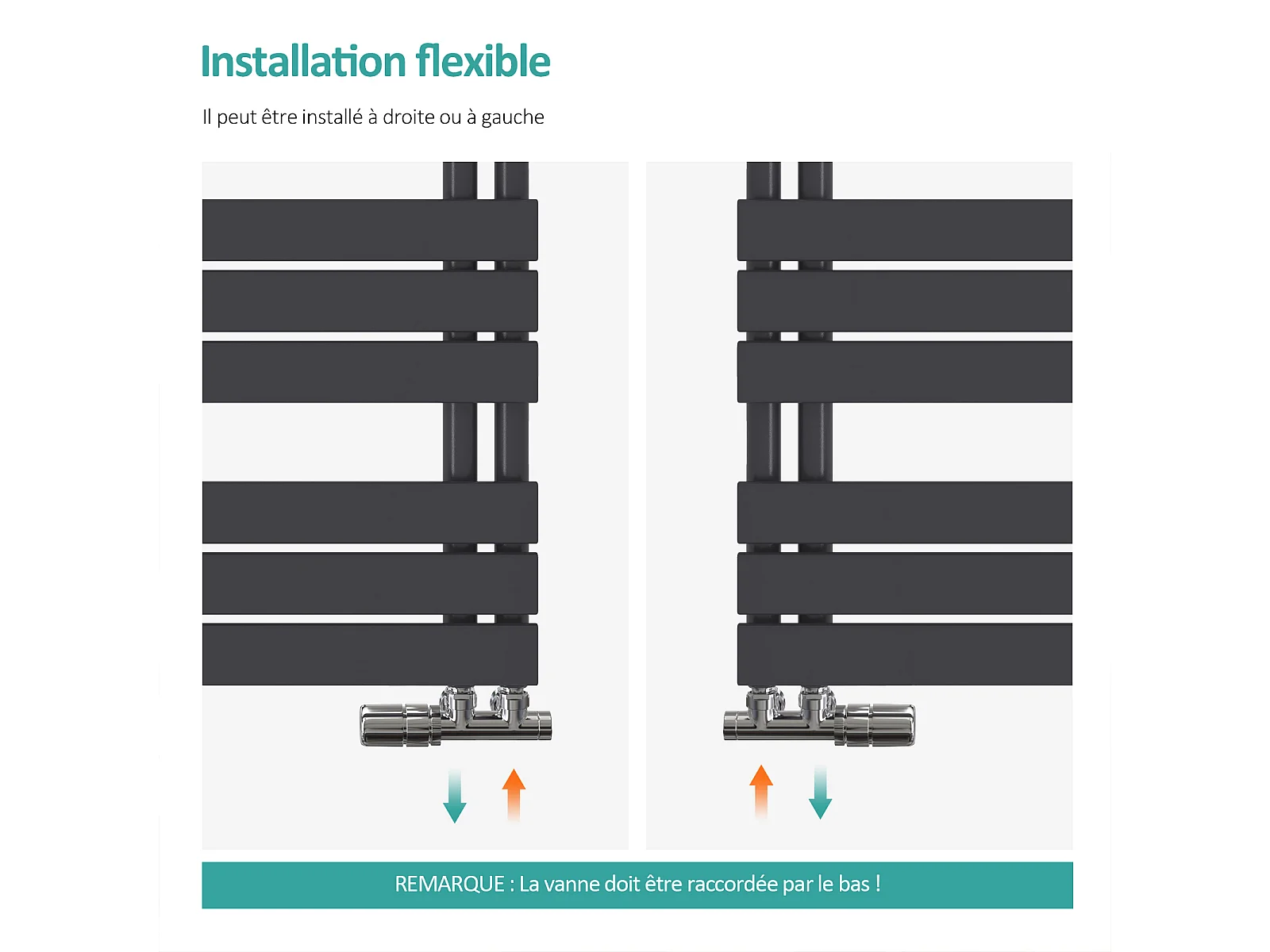 Installation flexible

Il peut être installé à droite ou à gauche

REMARQUE : La vanne doit être raccordée par le bas !