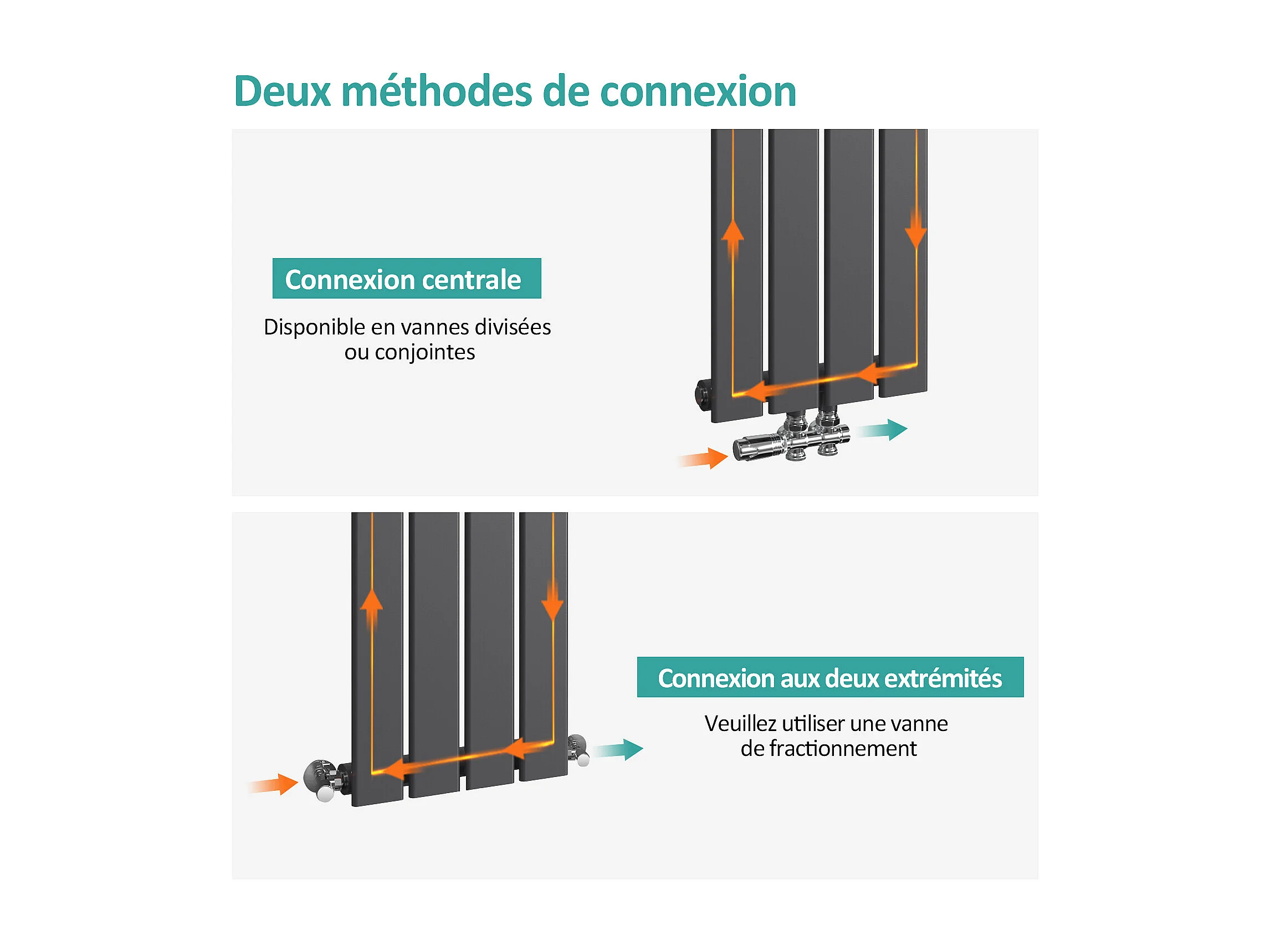 Deux méthodes de connexion

Connexion centrale

Disponible en vannes divisées ou conjointes

Connexion aux deux extrémités

Veuillez utiliser une vanne de fractionnement