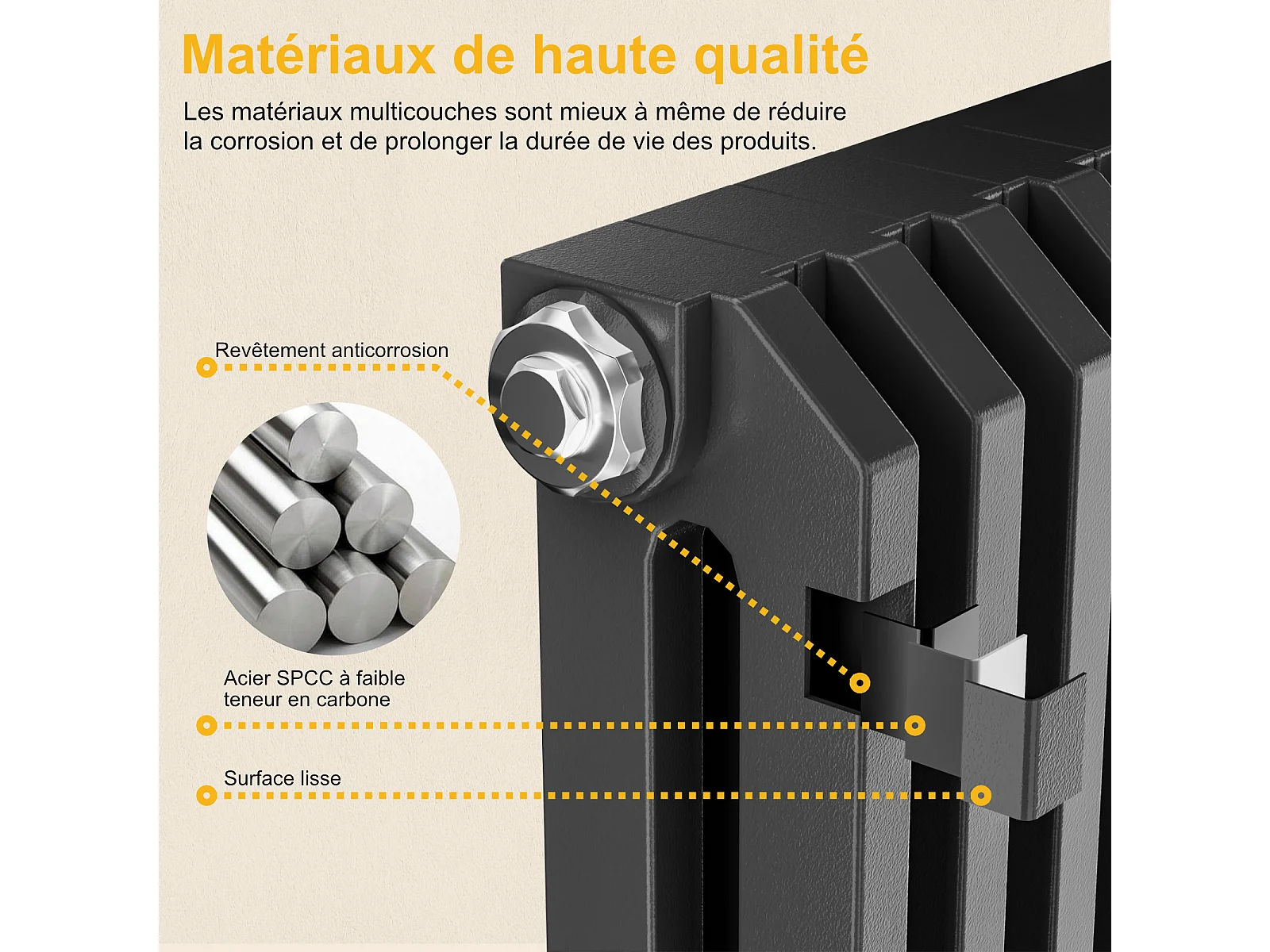 Matériaux de haute qualité

Les matériaux multicouches sont mieux à même de réduire la corrosion et de prolonger la durée de vie des produits.

Revêtement anticorrosion

Acier SPCC à faible teneur en carbone

Surface lisse