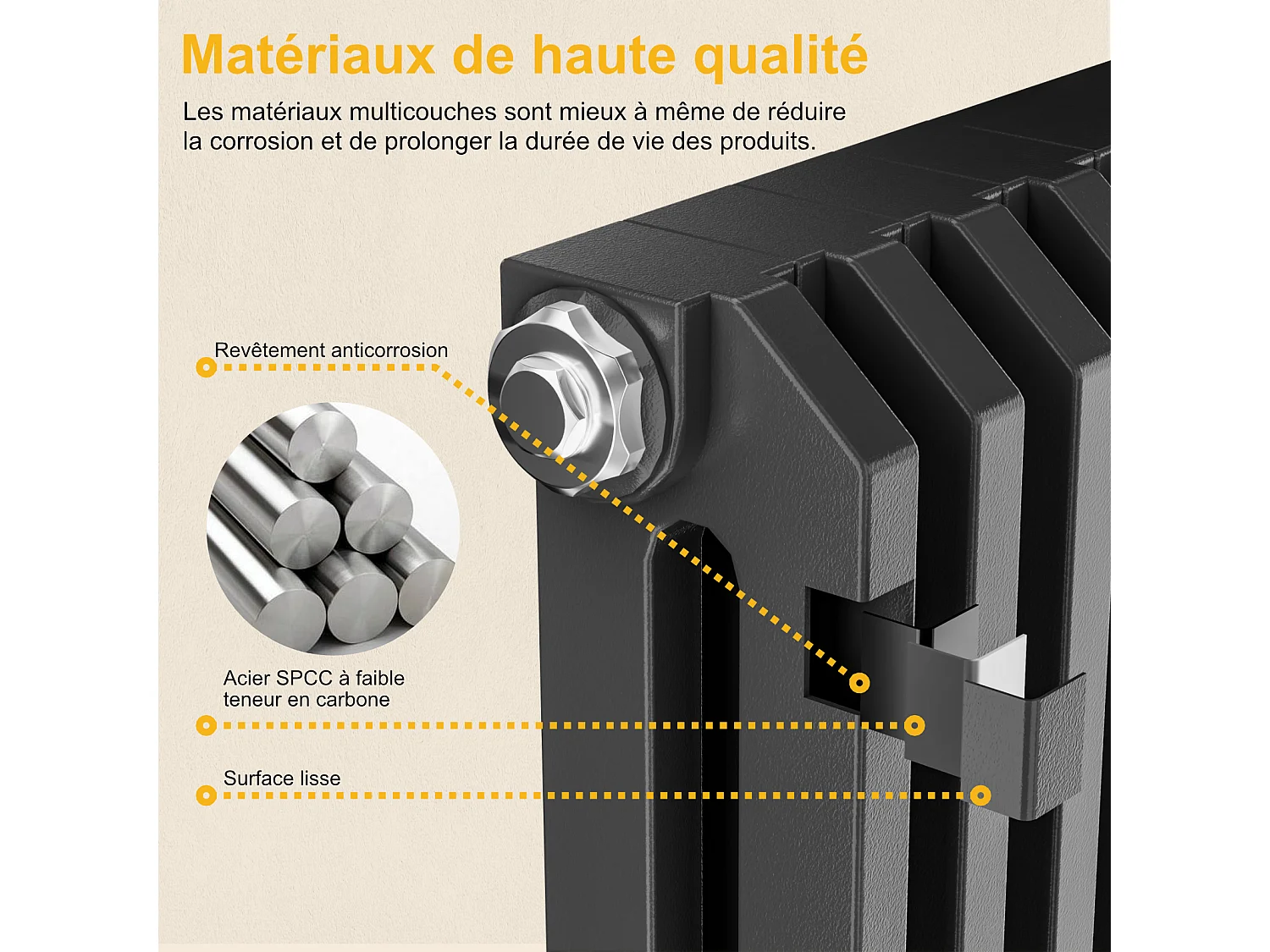 Matériaux de haute qualité

Les matériaux multicouches sont mieux à même de réduire la corrosion et de prolonger la durée de vie des produits.

Revêtement anticorrosion

Acier SPCC à faible teneur en carbone

Surface lisse