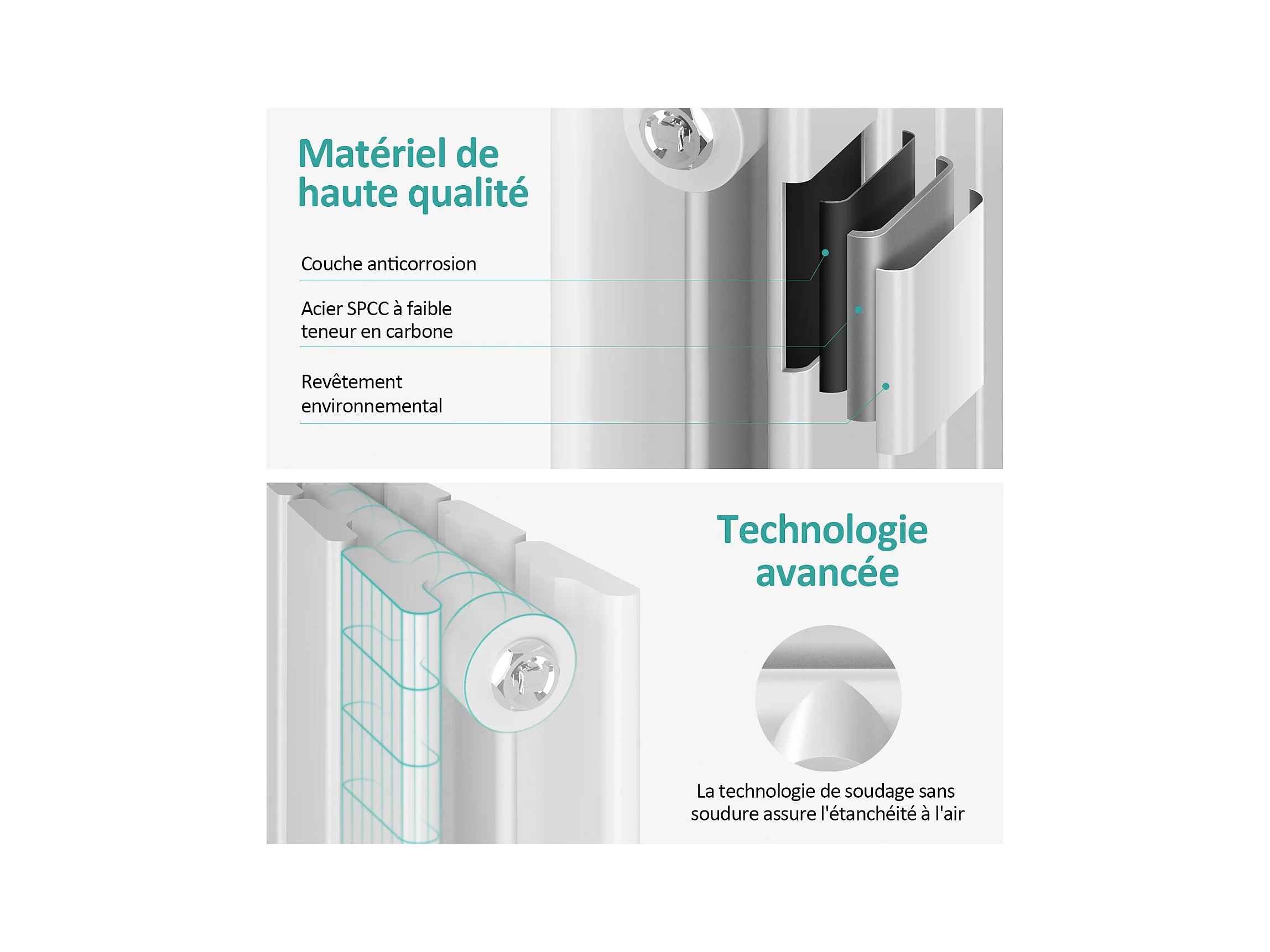 Matériel de haute qualité

Couche anticorrosion

Acier SPCC à faible teneur en carbone

Revêtement environnemental

Technologie avancée

La technologie de soudage sans soudure assure l'étanchéité à l'air