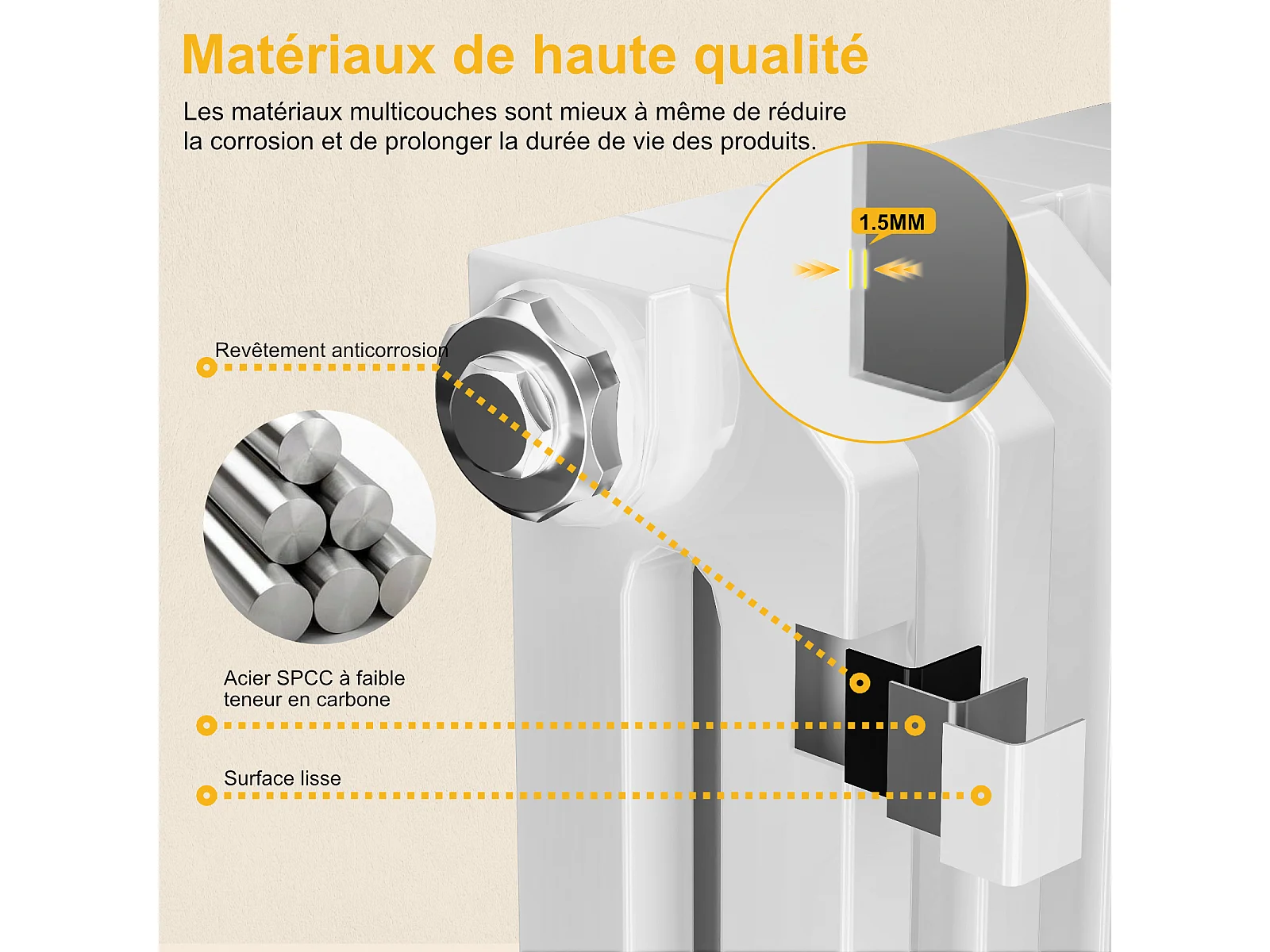 Matériaux de haute qualité

Les matériaux multicouches sont mieux à même de réduire la corrosion et de prolonger la durée de vie des produits.

1.5MM

Revêtement anticorrosion

Acier SPCC à faible teneur en carbone

Surface lisse