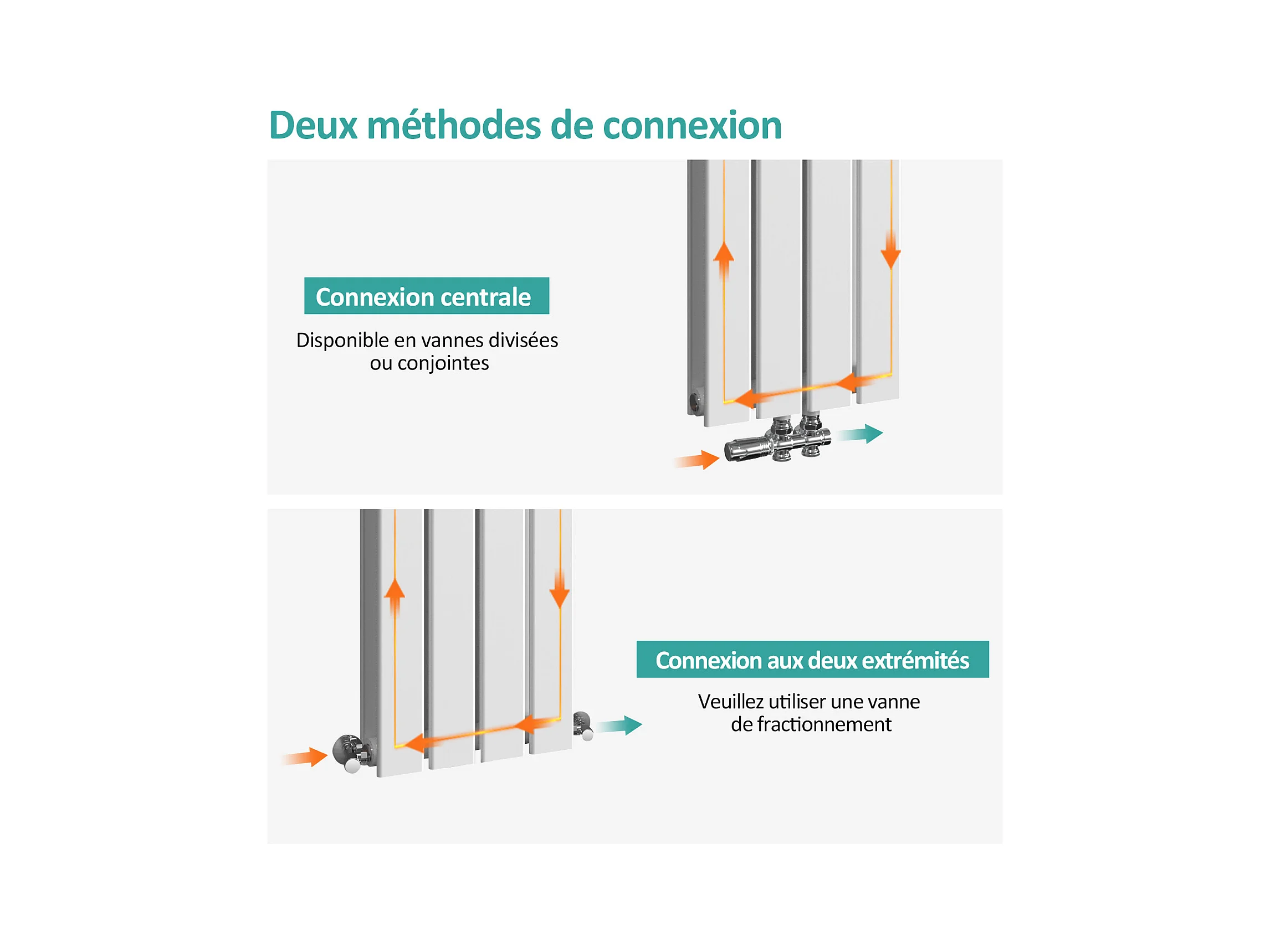 Deux méthodes de connexion

Connexion centrale

Disponible en vannes divisées ou conjointes

Connexion aux deux extrémités

Veuillez utiliser une vanne de fractionnement