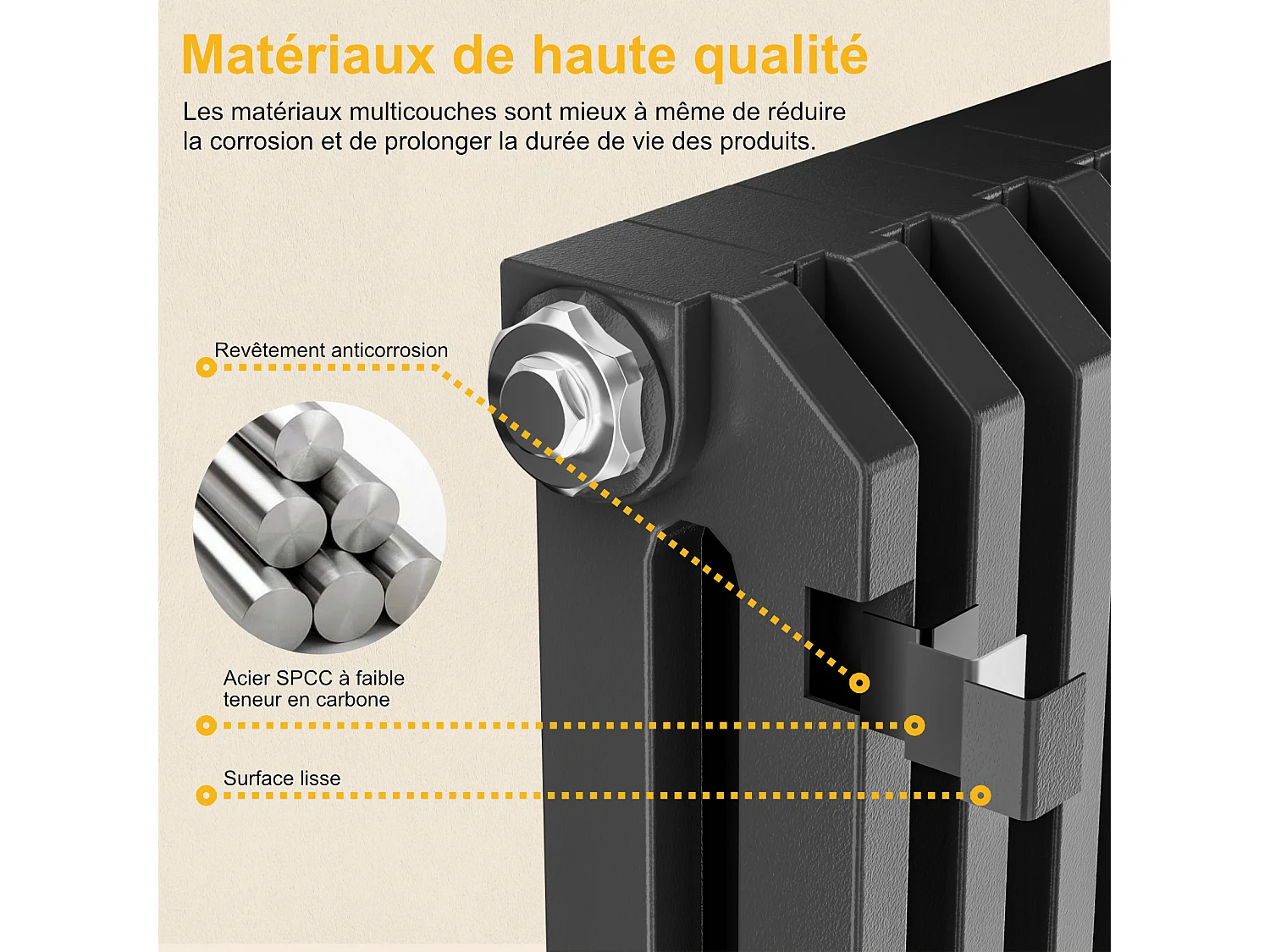 Matériaux de haute qualité

Les matériaux multicouches sont mieux à même de réduire la corrosion et de prolonger la durée de vie des produits.

Revêtement anticorrosion

Acier SPCC à faible teneur en carbone

Surface lisse