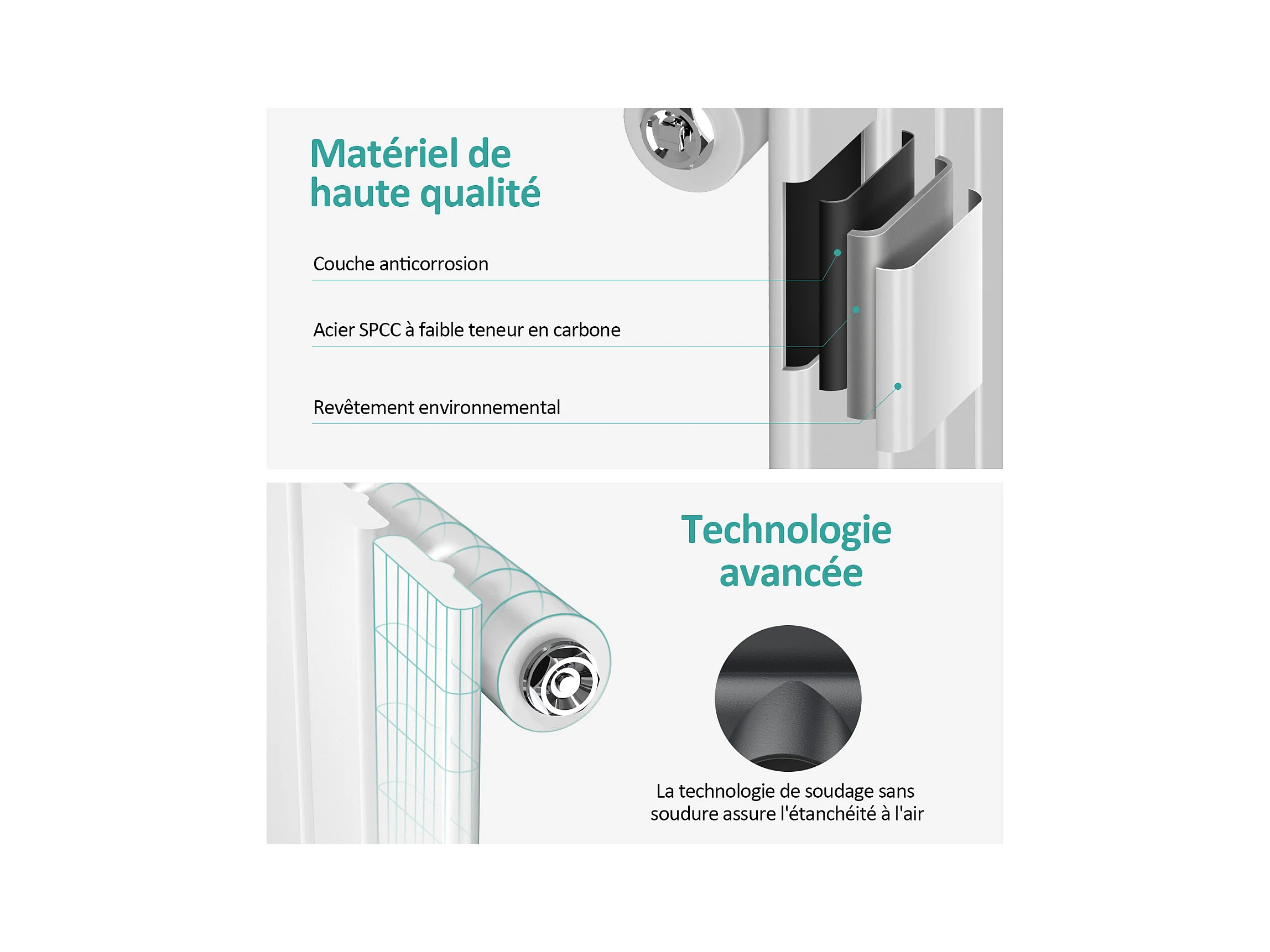 Matériel de haute qualité

Couche anticorrosion

Acier SPCC à faible teneur en carbone

Revêtement environnemental

Technologie avancée

La technologie de soudage sans soudure assure l'étanchéité à l'air