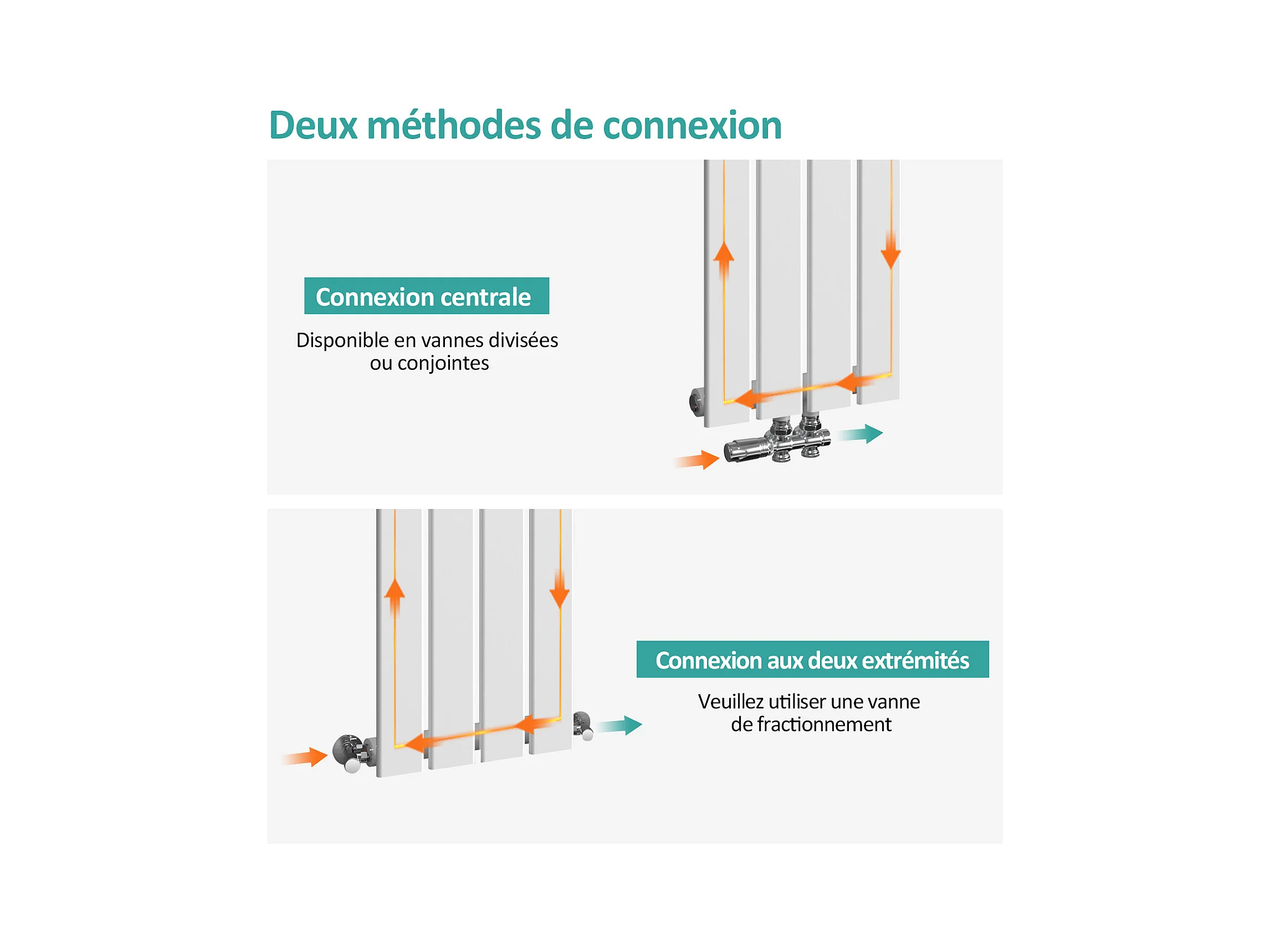 Deux méthodes de connexion

Connexion centrale

Disponible en vannes divisées ou conjointes

Connexion aux deux extrémités

Veuillez utiliser une vanne de fractionnement