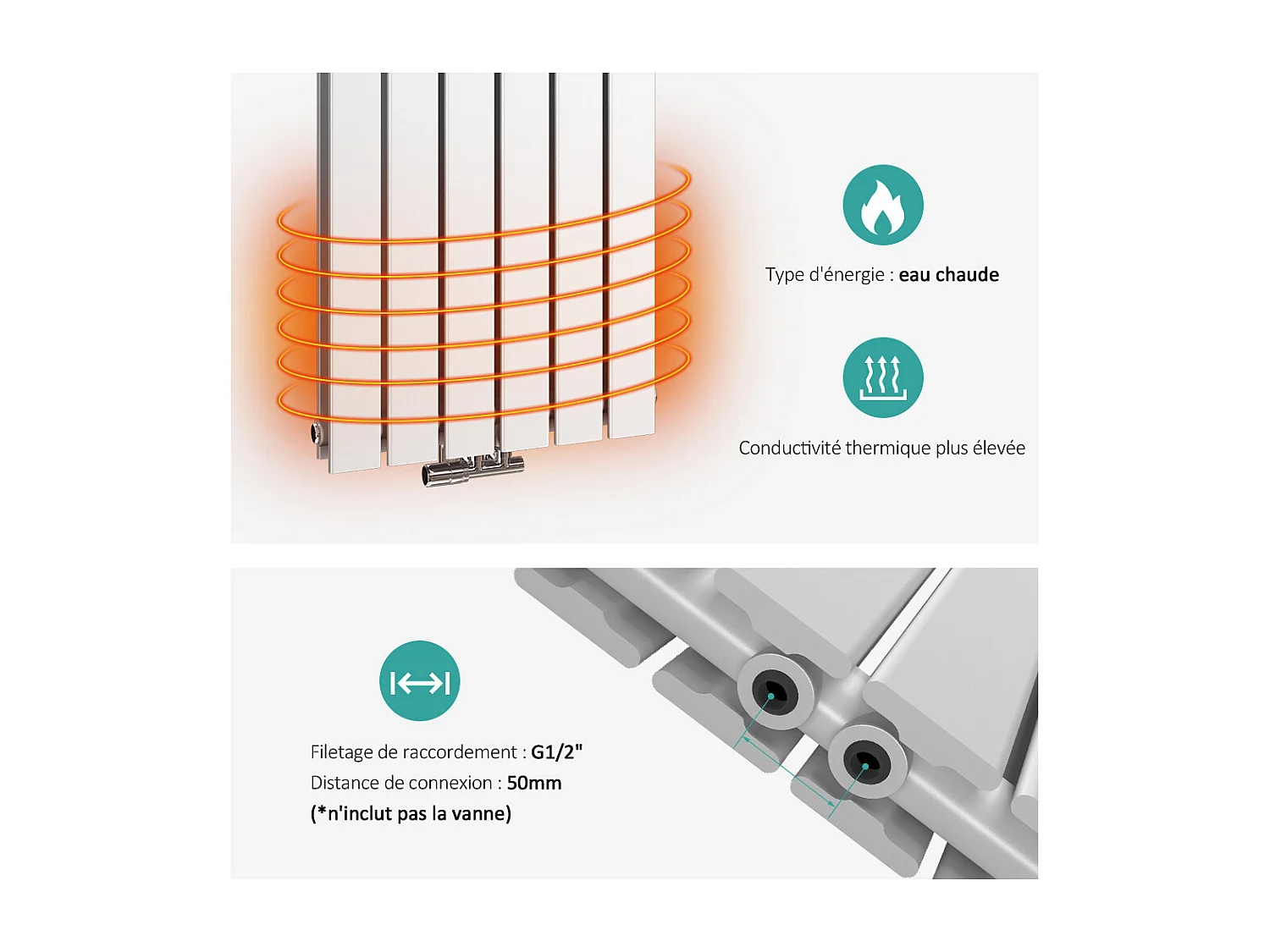 Type d'énergie : eau chaude

Conductivité thermique plus élevée

Filetage de raccordement : G1/2"
Distance de connexion : 50mm
(*n'inclut pas la vanne)