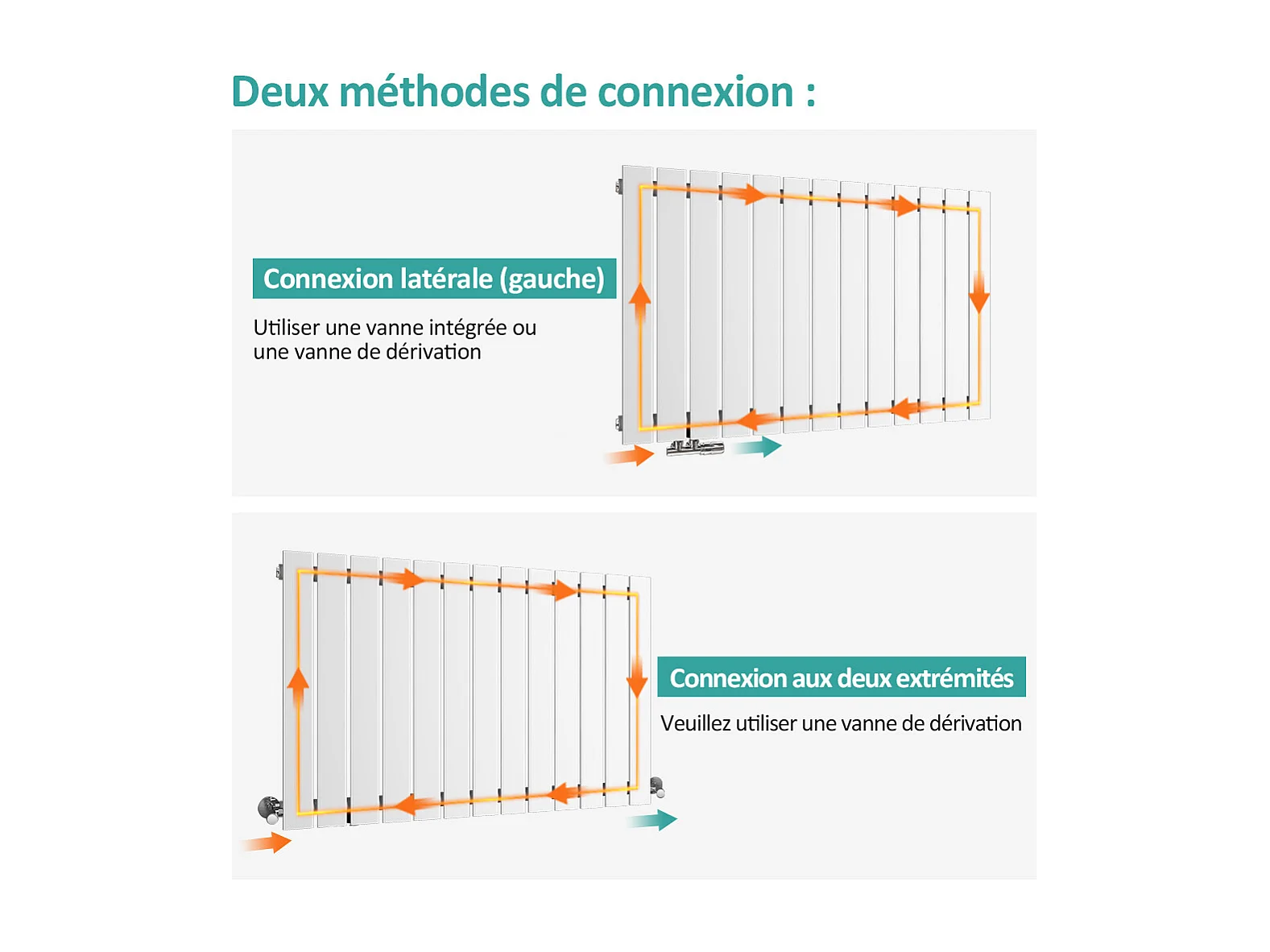 Deux méthodes de connexion :

Connexion latérale (gauche)

Utiliser une vanne intégrée ou une vanne de dérivation

Connexion aux deux extrémités

Veuillez utiliser une vanne de dérivation