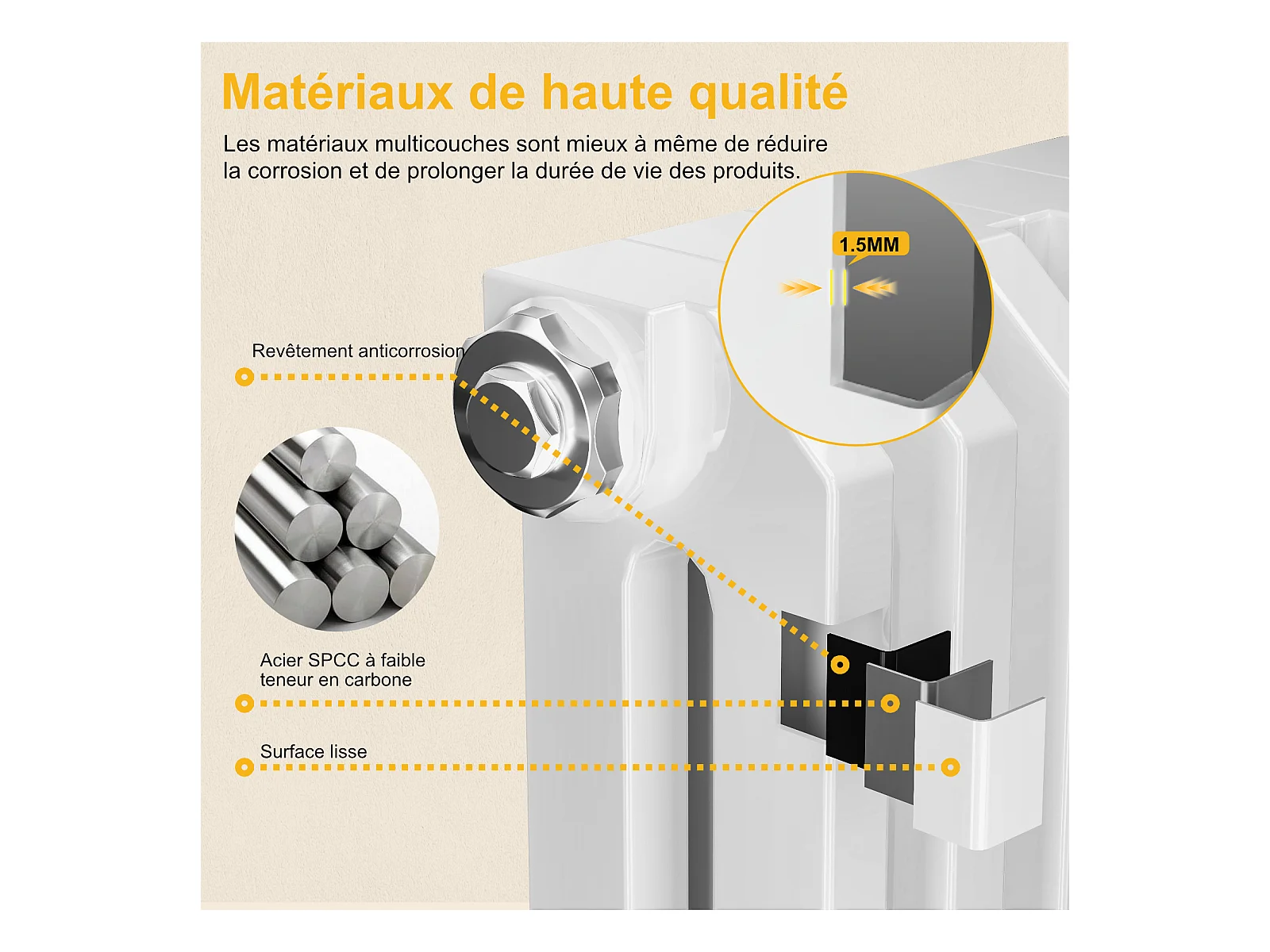 Matériaux de haute qualité

Les matériaux multicouches sont mieux à même de réduire la corrosion et de prolonger la durée de vie des produits.

1.5MM

Revêtement anticorrosion

Acier SPCC à faible teneur en carbone

Surface lisse