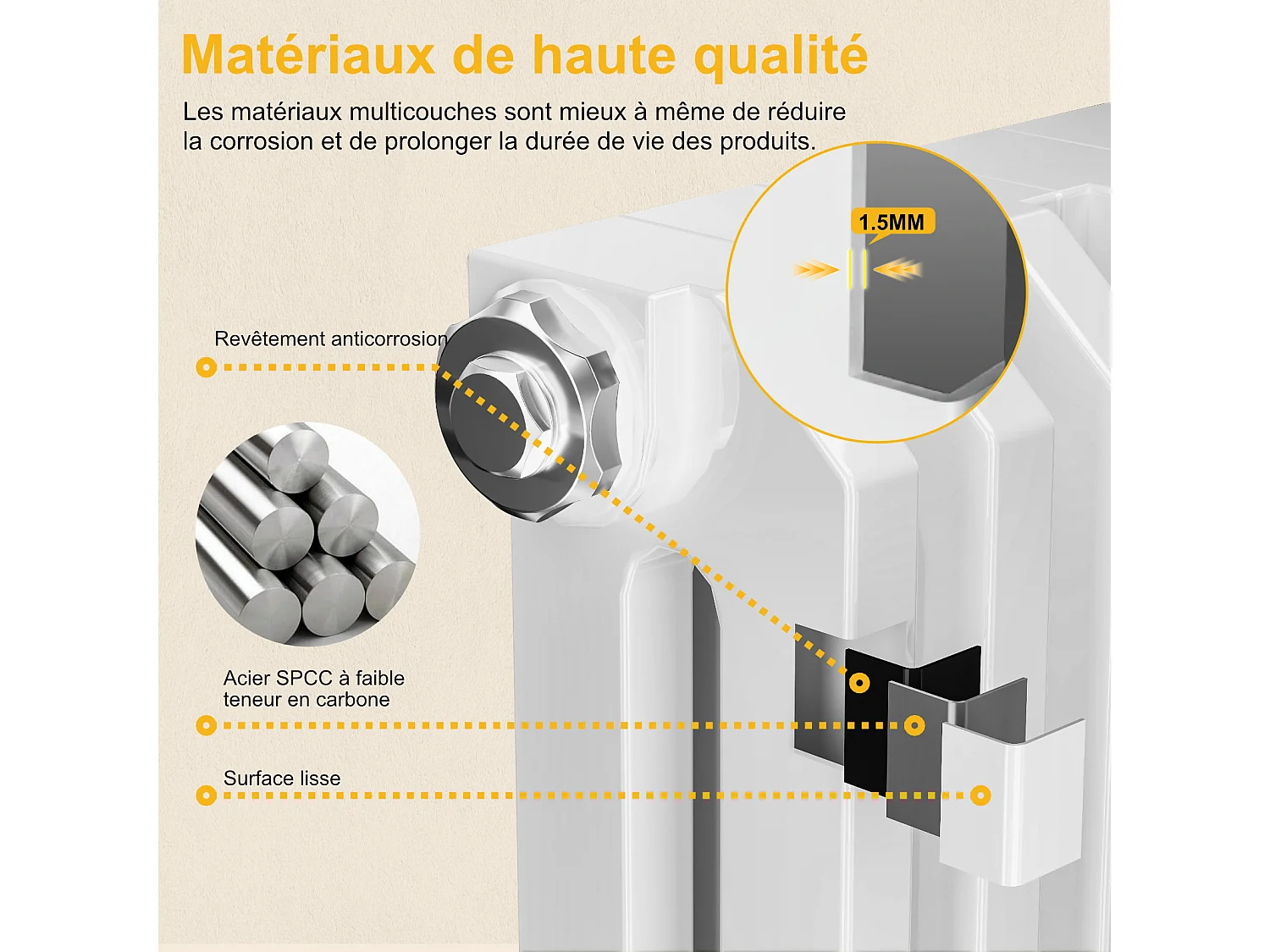 Matériaux de haute qualité

Les matériaux multicouches sont mieux à même de réduire la corrosion et de prolonger la durée de vie des produits.

1.5MM

Revêtement anticorrosion

Acier SPCC à faible teneur en carbone

Surface lisse