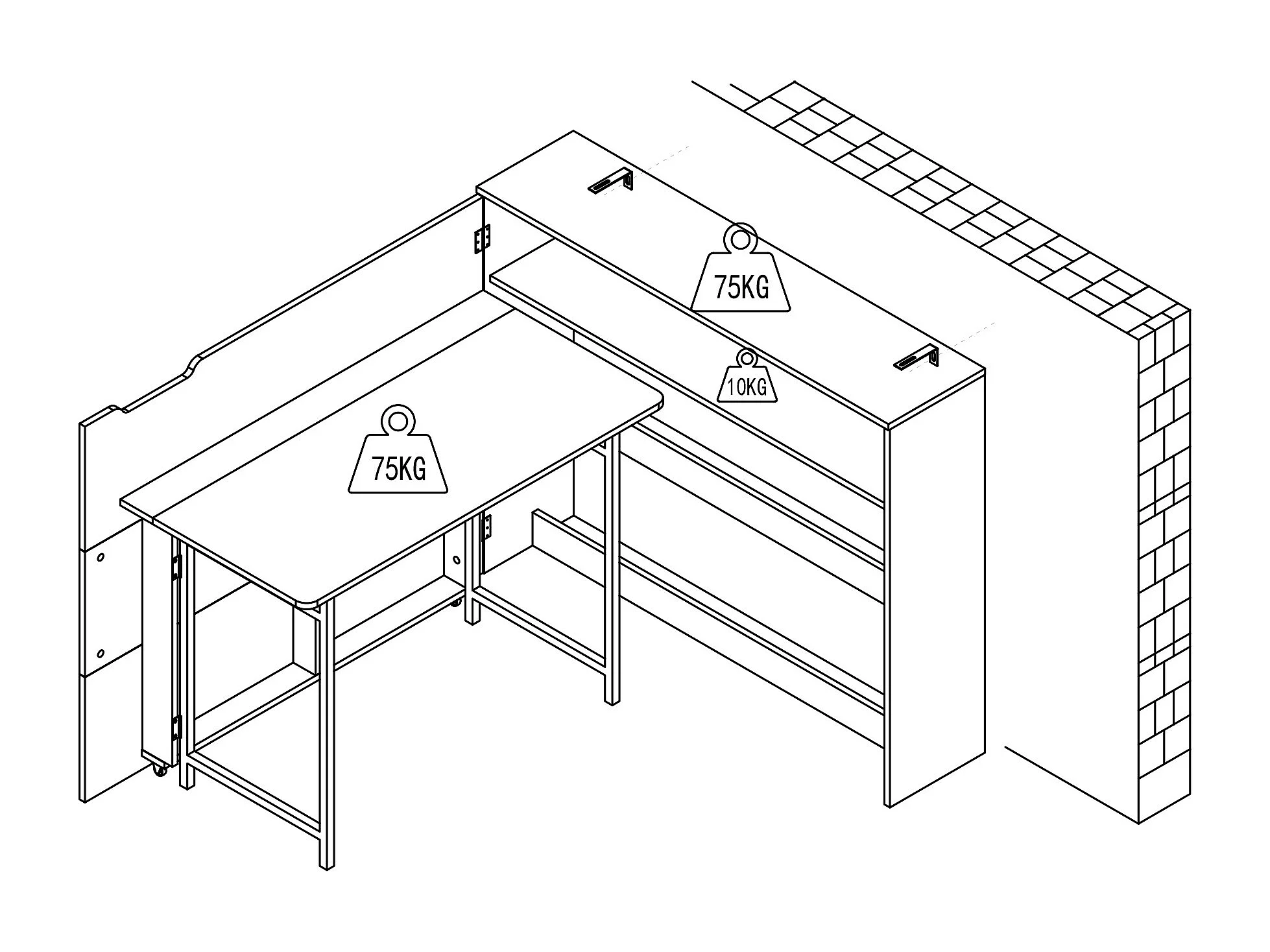 75KG

10KG

75KG