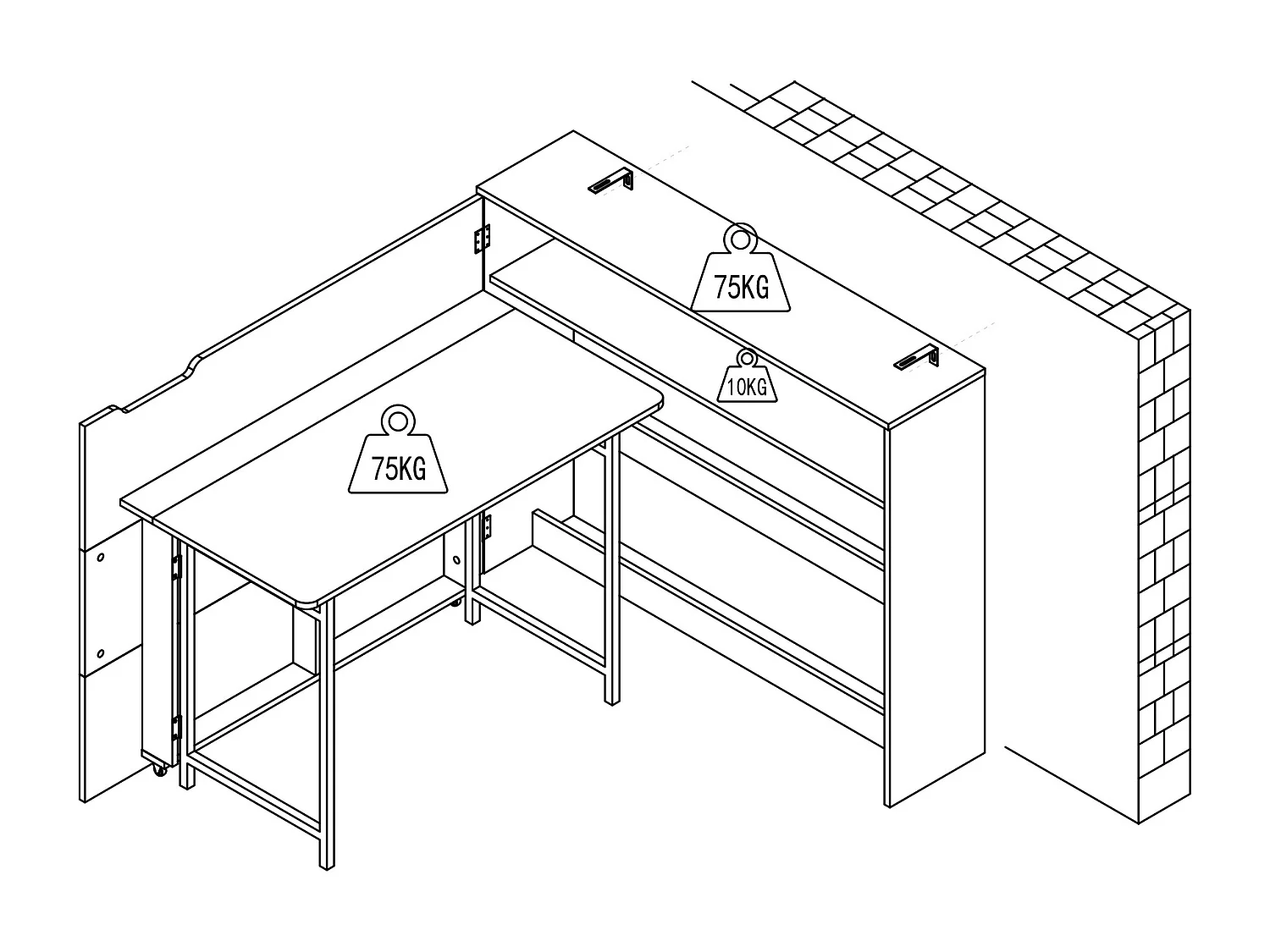 75KG

10KG

75KG