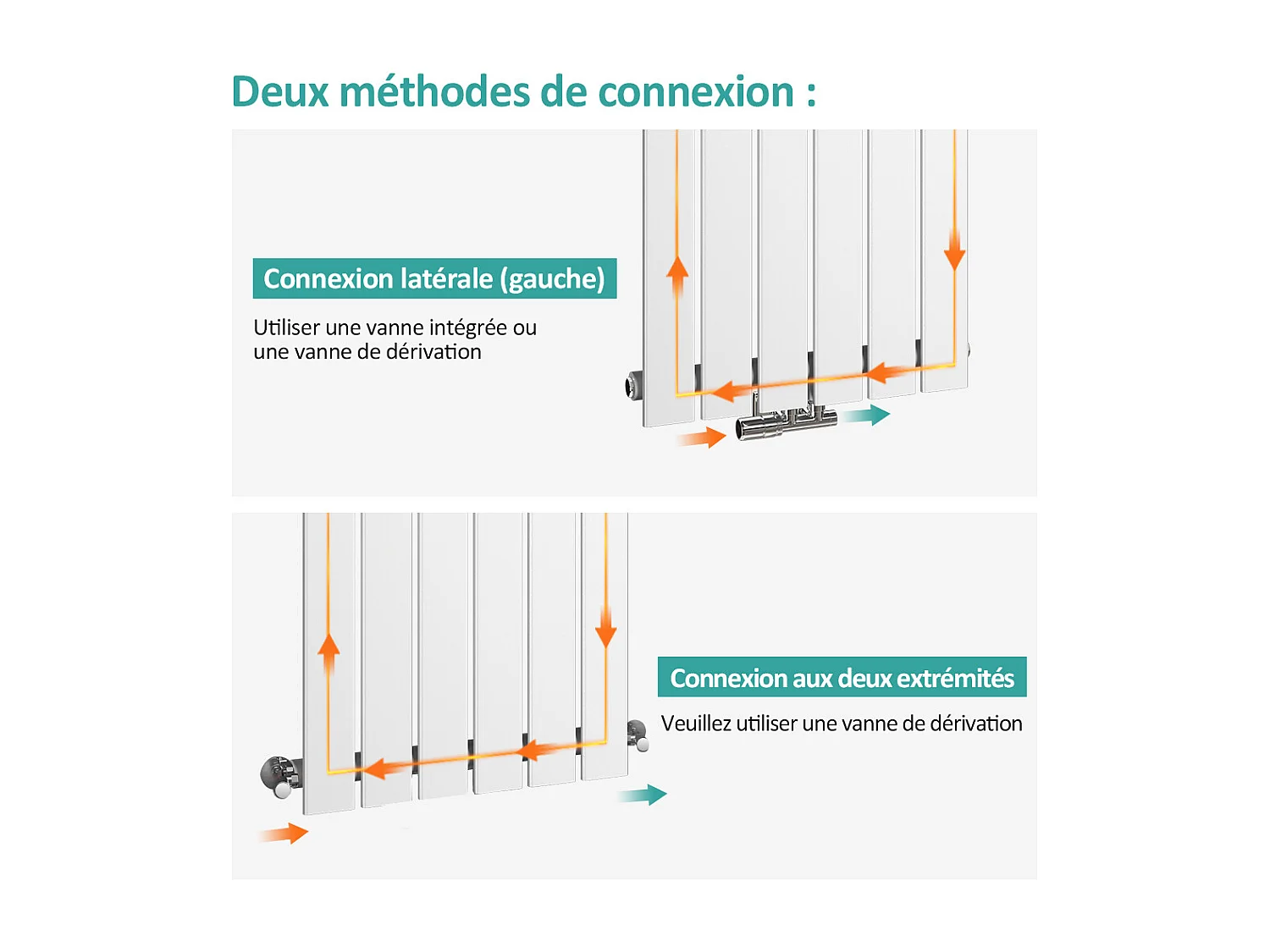 Deux méthodes de connexion :

Connexion latérale (gauche)

Utiliser une vanne intégrée ou une vanne de dérivation

Connexion aux deux extrémités

Veuillez utiliser une vanne de dérivation