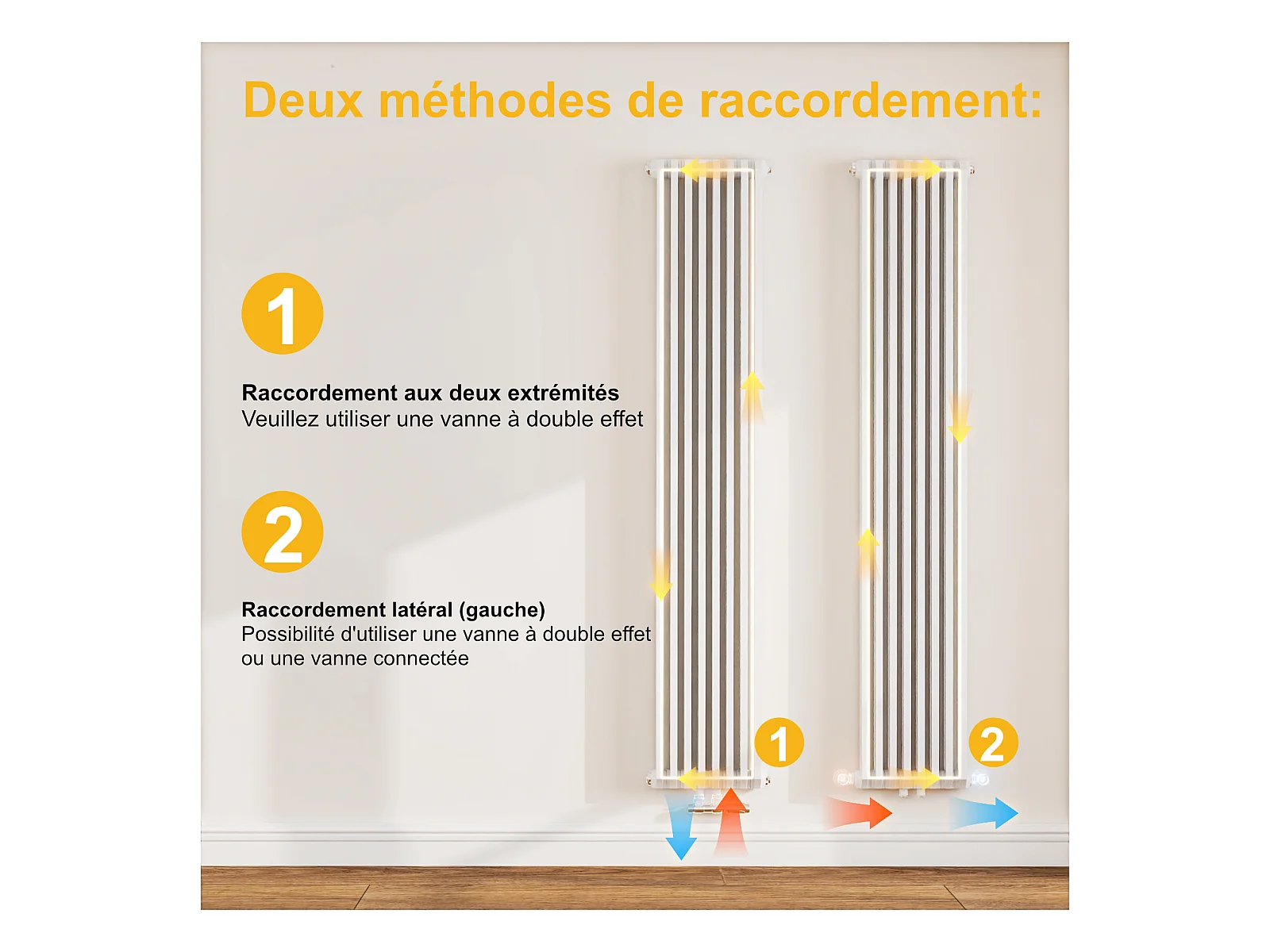 Deux méthodes de raccordement:

1

Raccordement aux deux extrémités
Veuillez utiliser une vanne à double effet

2

Raccordement latéral (gauche)
Possibilité d'utiliser une vanne à double effet ou une vanne connectée

1

2