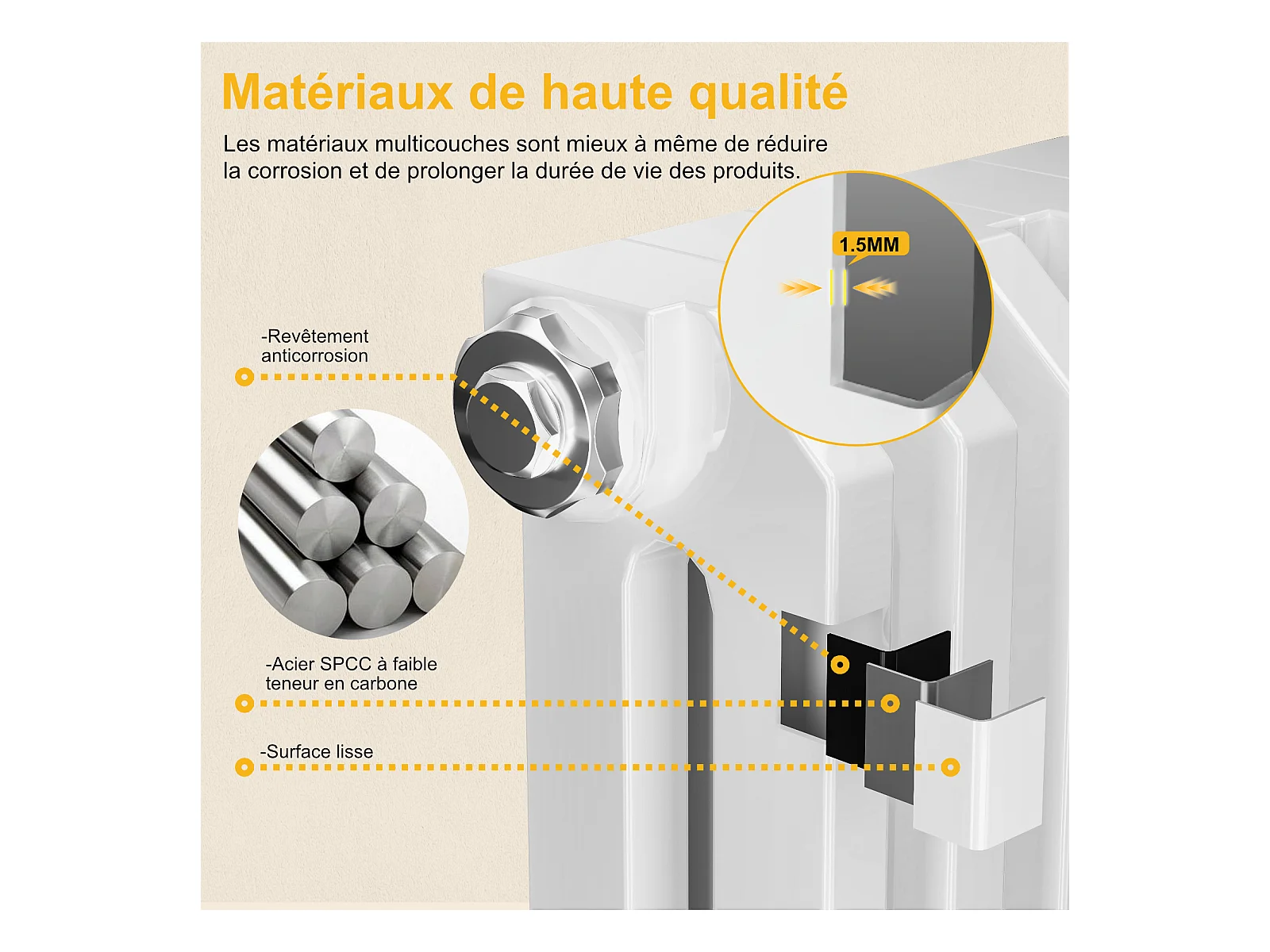 Matériaux de haute qualité

Les matériaux multicouches sont mieux à même de réduire la corrosion et de prolonger la durée de vie des produits.

1.5MM

-Revêtement anticorrosion

-Acier SPCC à faible teneur en carbone

-Surface lisse