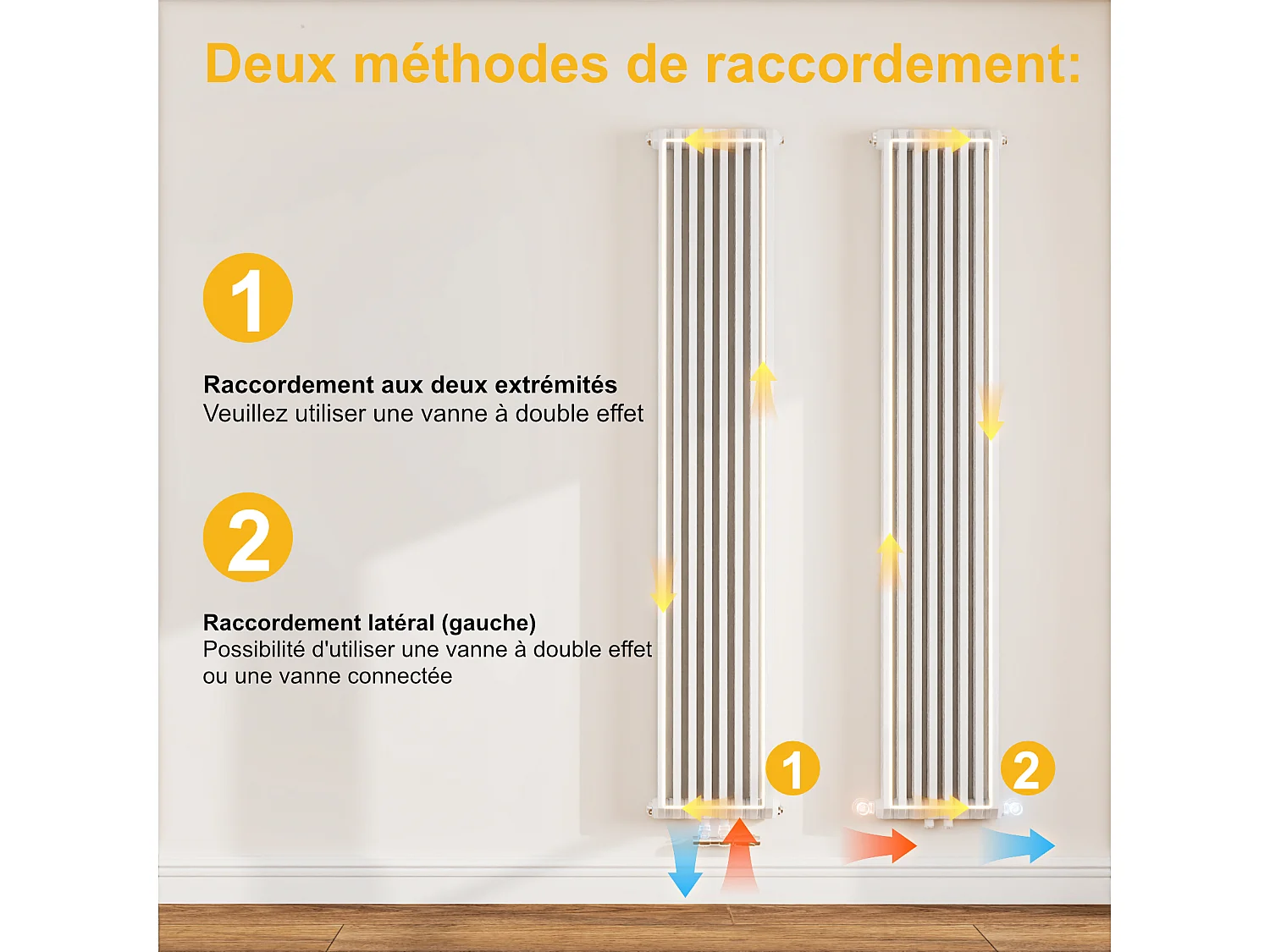 Deux méthodes de raccordement:

1

Raccordement aux deux extrémités
Veuillez utiliser une vanne à double effet

2

Raccordement latéral (gauche)
Possibilité d'utiliser une vanne à double effet ou une vanne connectée

1

2