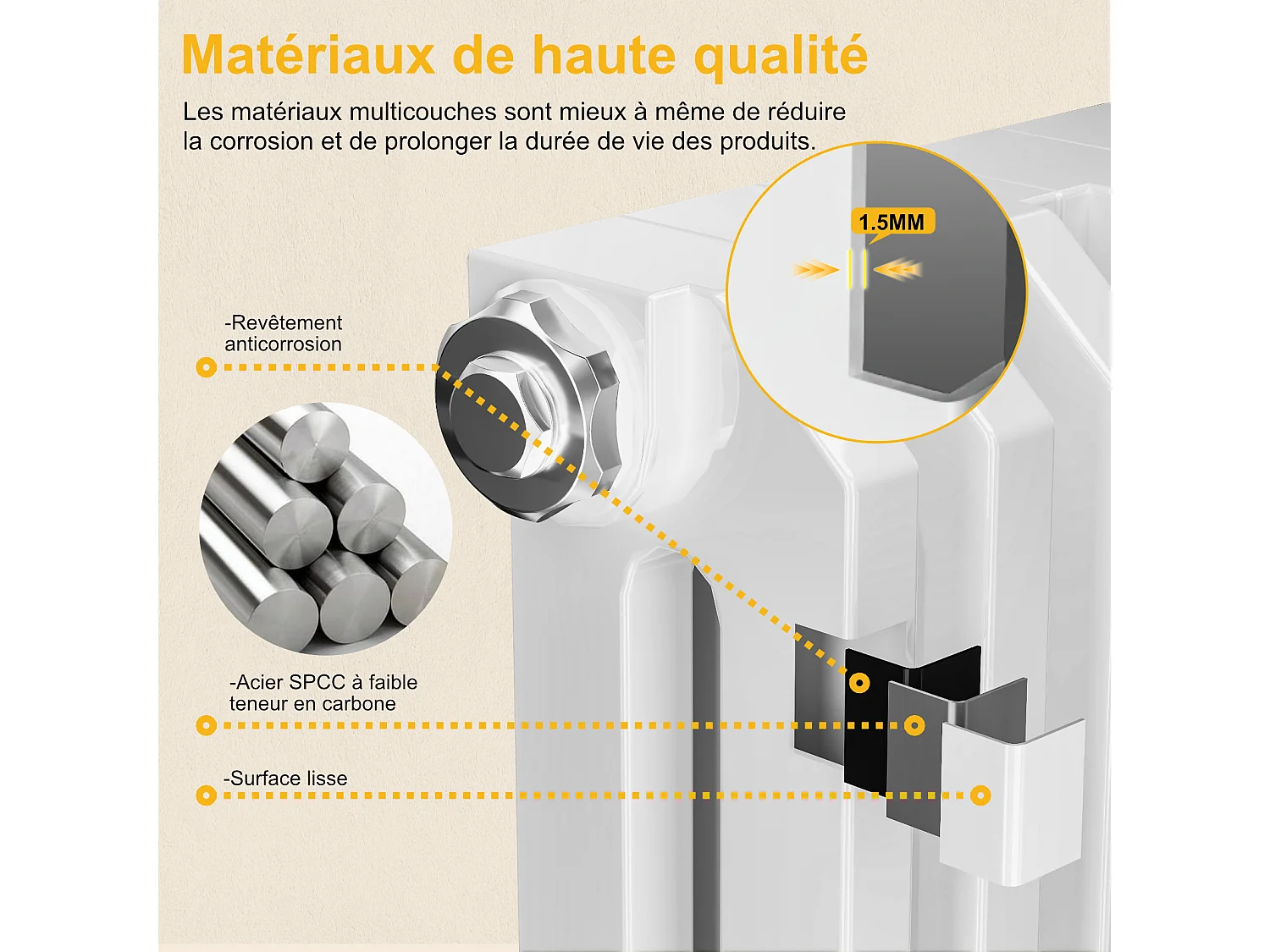 Matériaux de haute qualité

Les matériaux multicouches sont mieux à même de réduire la corrosion et de prolonger la durée de vie des produits.

1.5MM

-Revêtement anticorrosion

-Acier SPCC à faible teneur en carbone

-Surface lisse