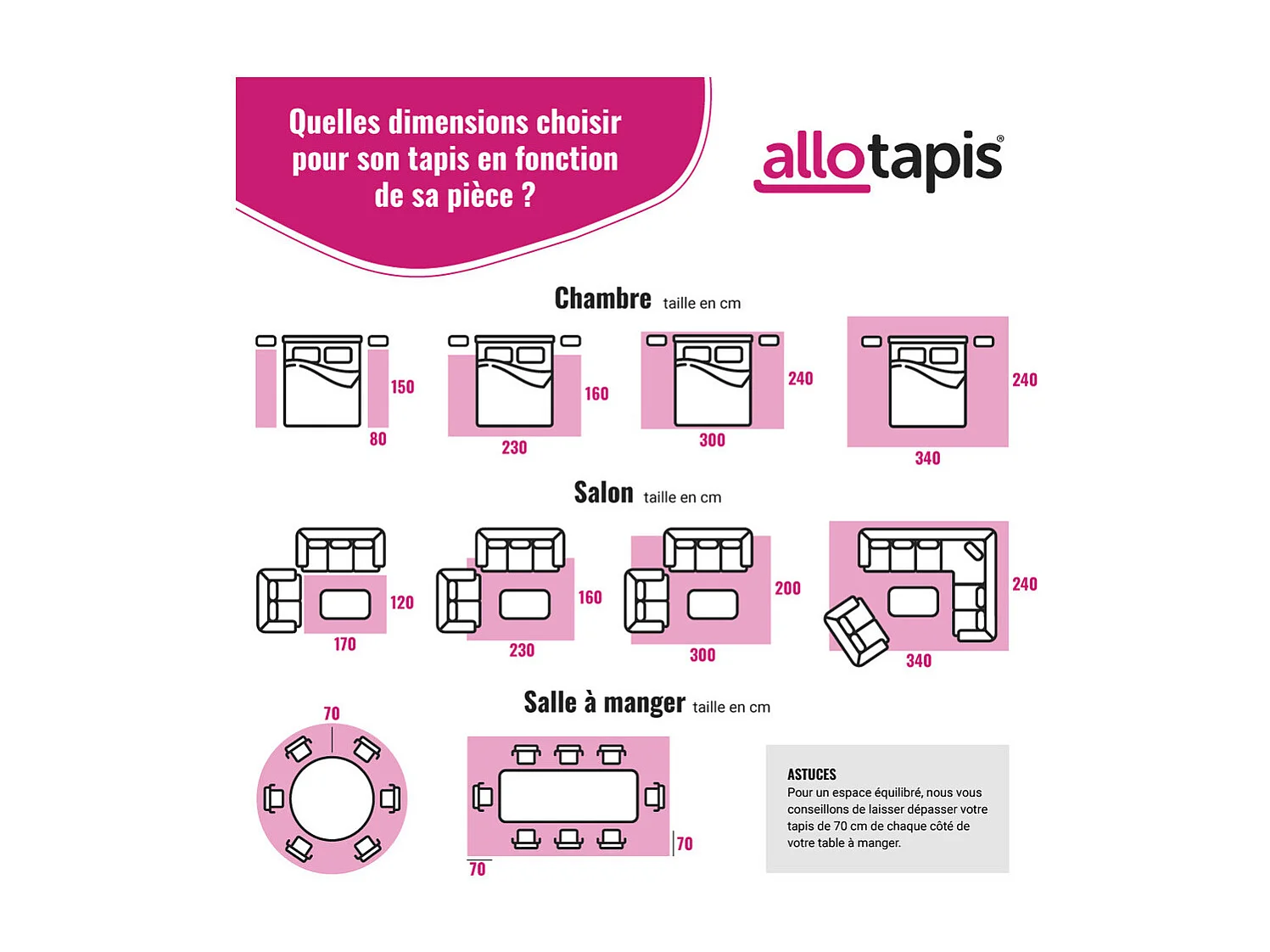 Quelles dimensions choisir pour son tapis en fonction de sa pièce ?

allotapis®

Chambre taille en cm

150
80

160
230

240
300

240
340

Salon taille en cm

120
170

160
230

200
300

240
340

Salle à manger taille en cm

70

70
70

ASTUCES
Pour un espace équilibré, nous vous conseillons de laisser dépasser votre tapis de 70 cm de chaque côté de votre table à manger.