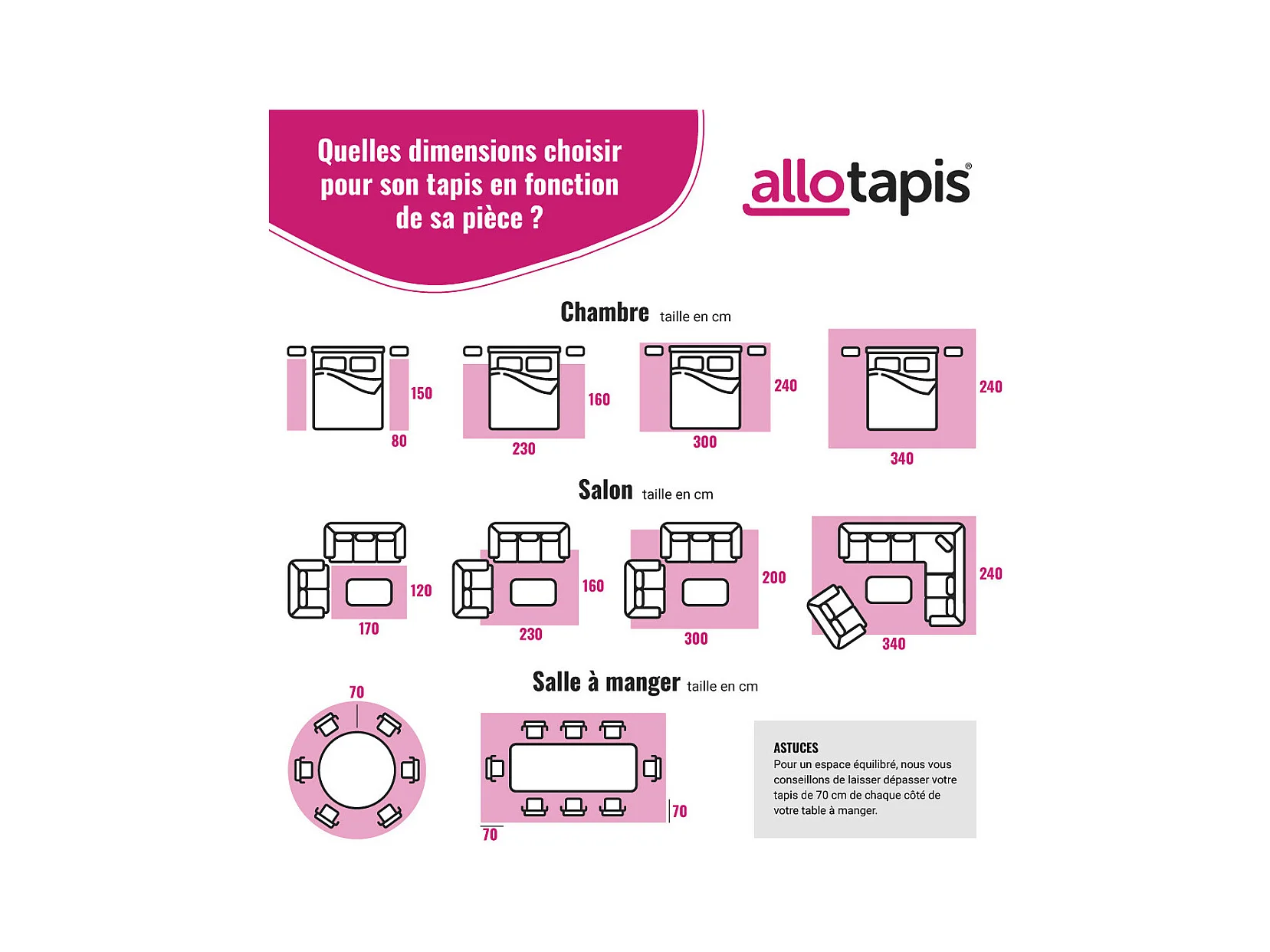 Quelles dimensions choisir pour son tapis en fonction de sa pièce ?

allotapis®

Chambre taille en cm

150
80

160
230

240
300

240
340

Salon taille en cm

120
170

160
230

200
300

240
340

Salle à manger taille en cm

70

70
70

ASTUCES
Pour un espace équilibré, nous vous conseillons de laisser dépasser votre tapis de 70 cm de chaque côté de votre table à manger.