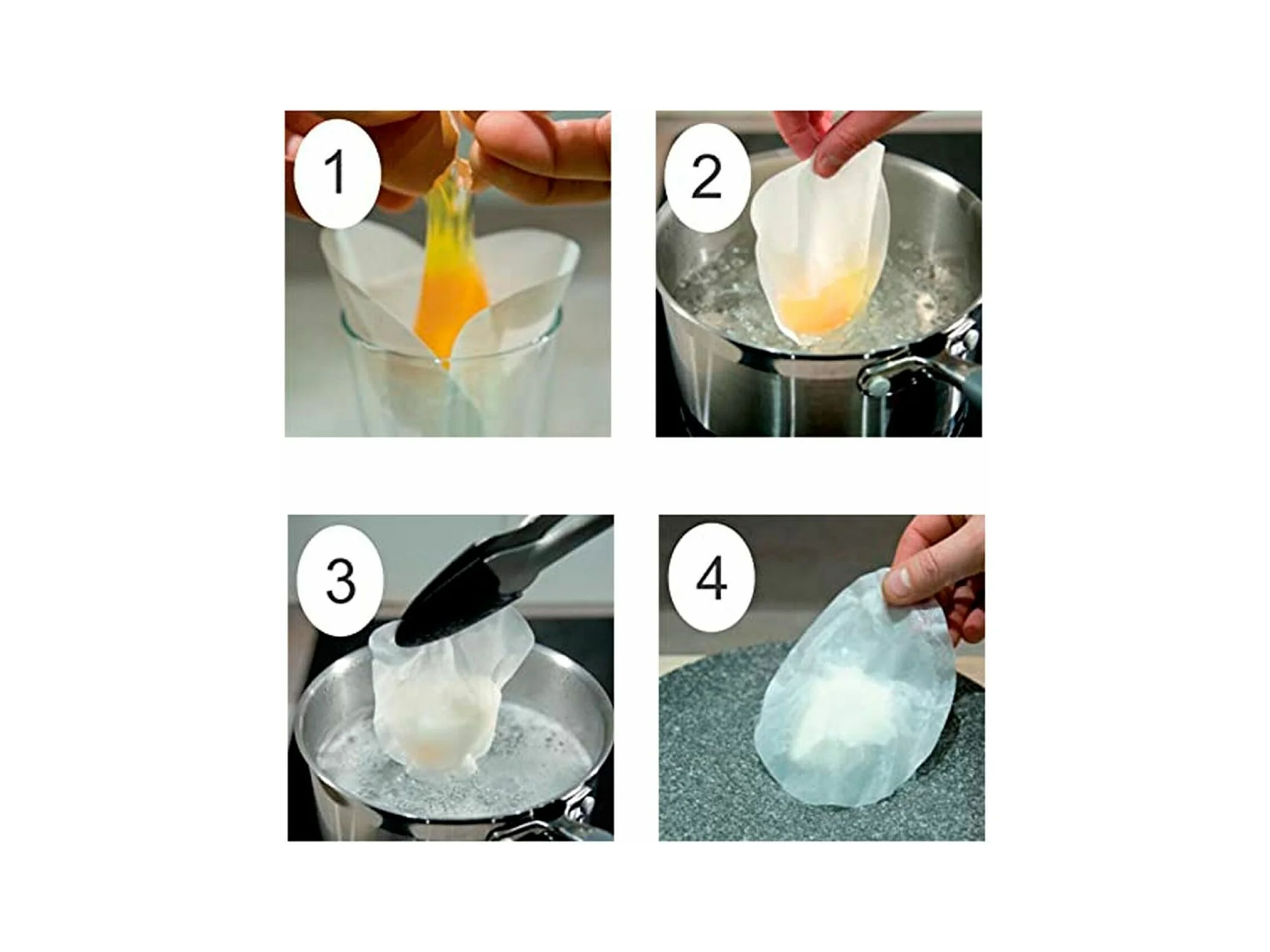 1

2

3

4