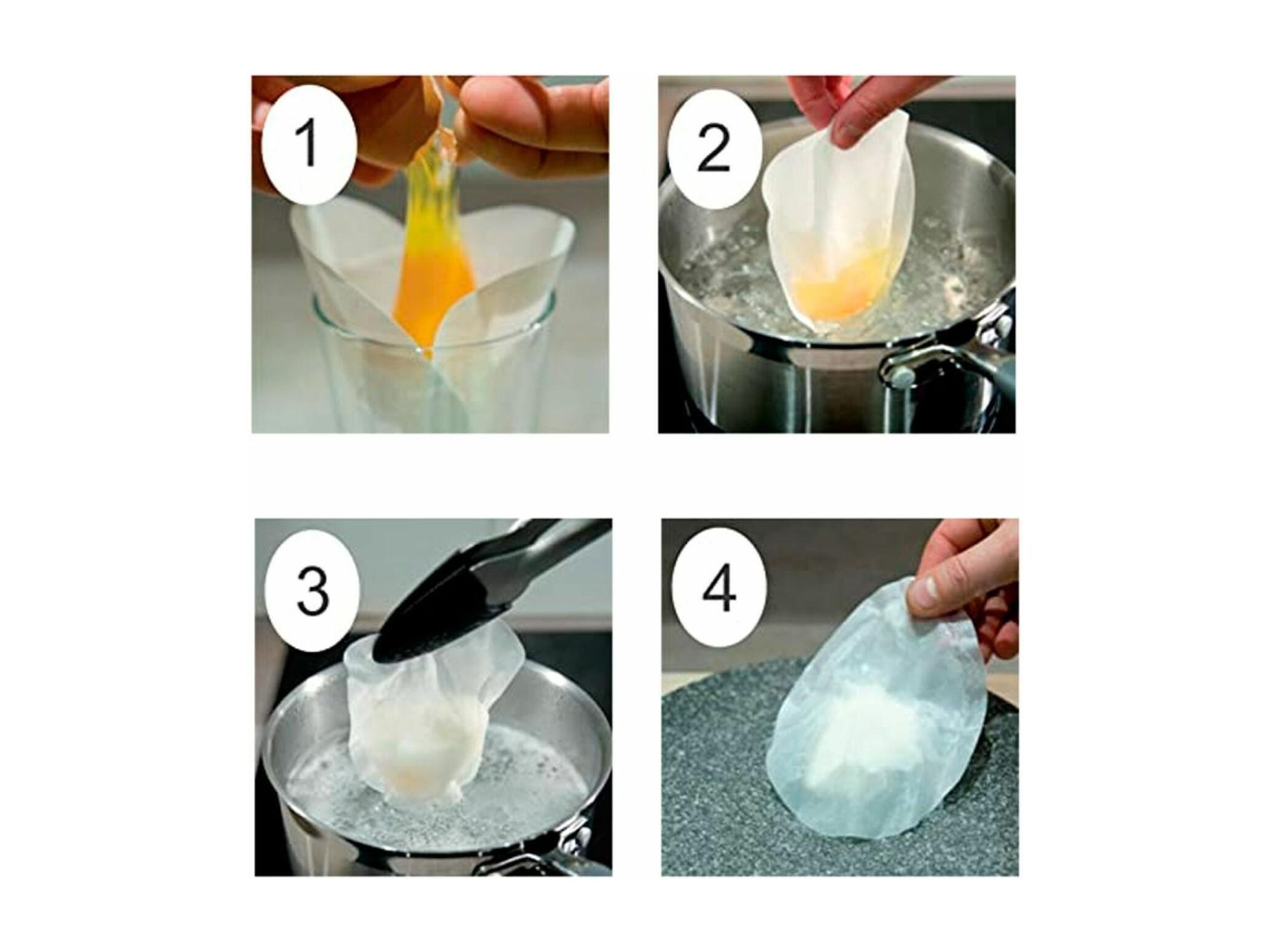 1

2

3

4