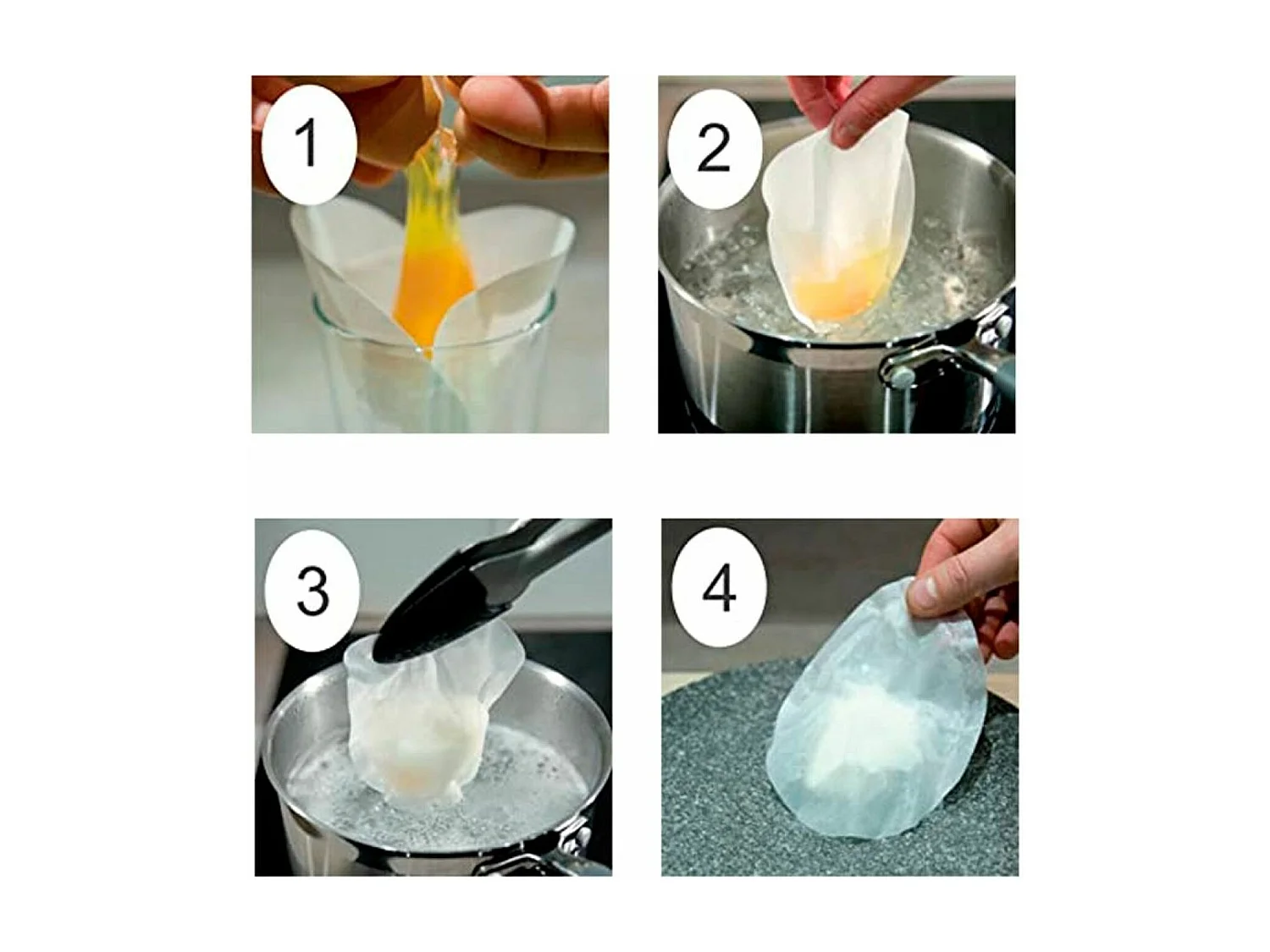 1

2

3

4