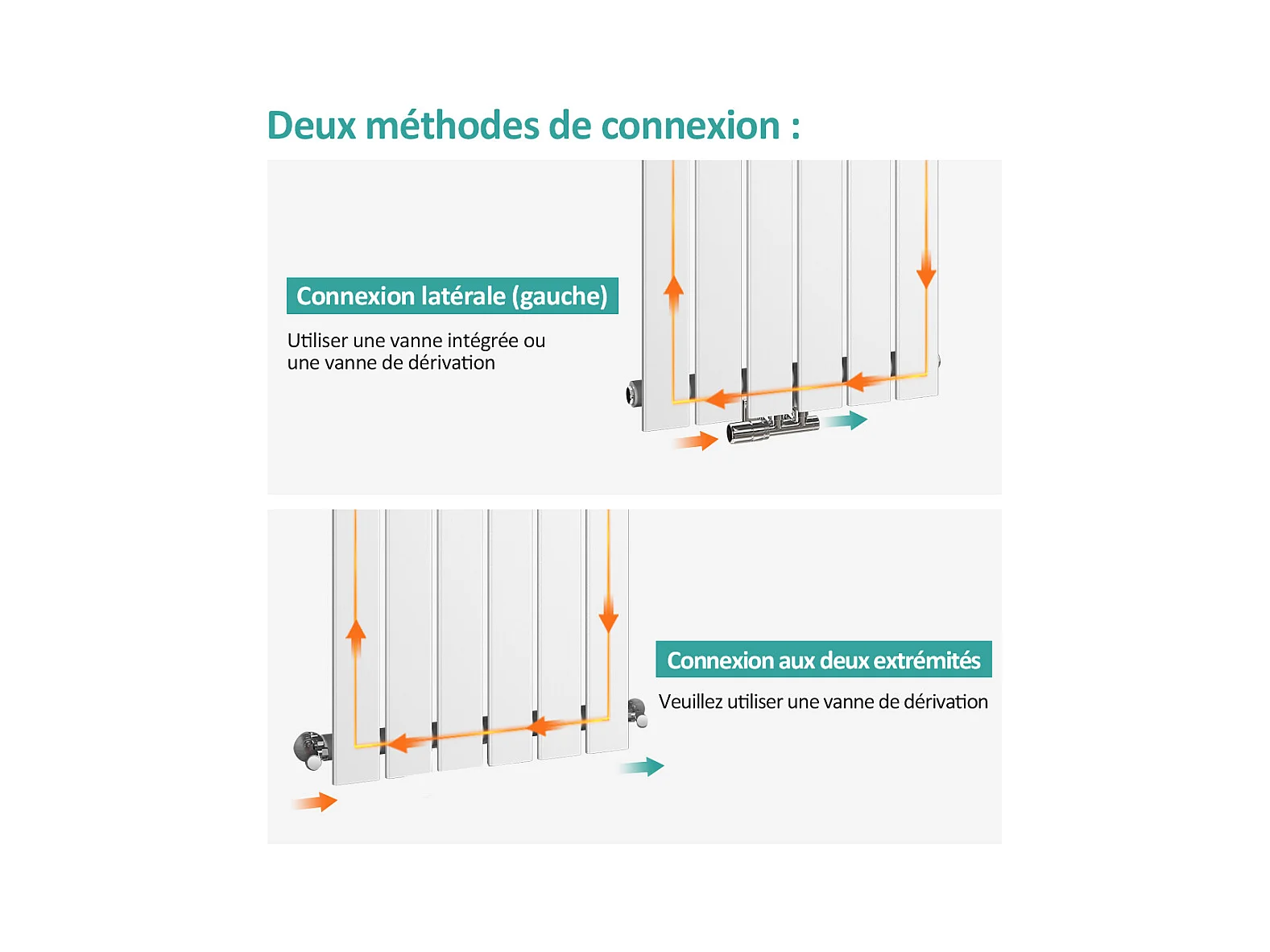 Deux méthodes de connexion :

Connexion latérale (gauche)

Utiliser une vanne intégrée ou une vanne de dérivation

Connexion aux deux extrémités

Veuillez utiliser une vanne de dérivation