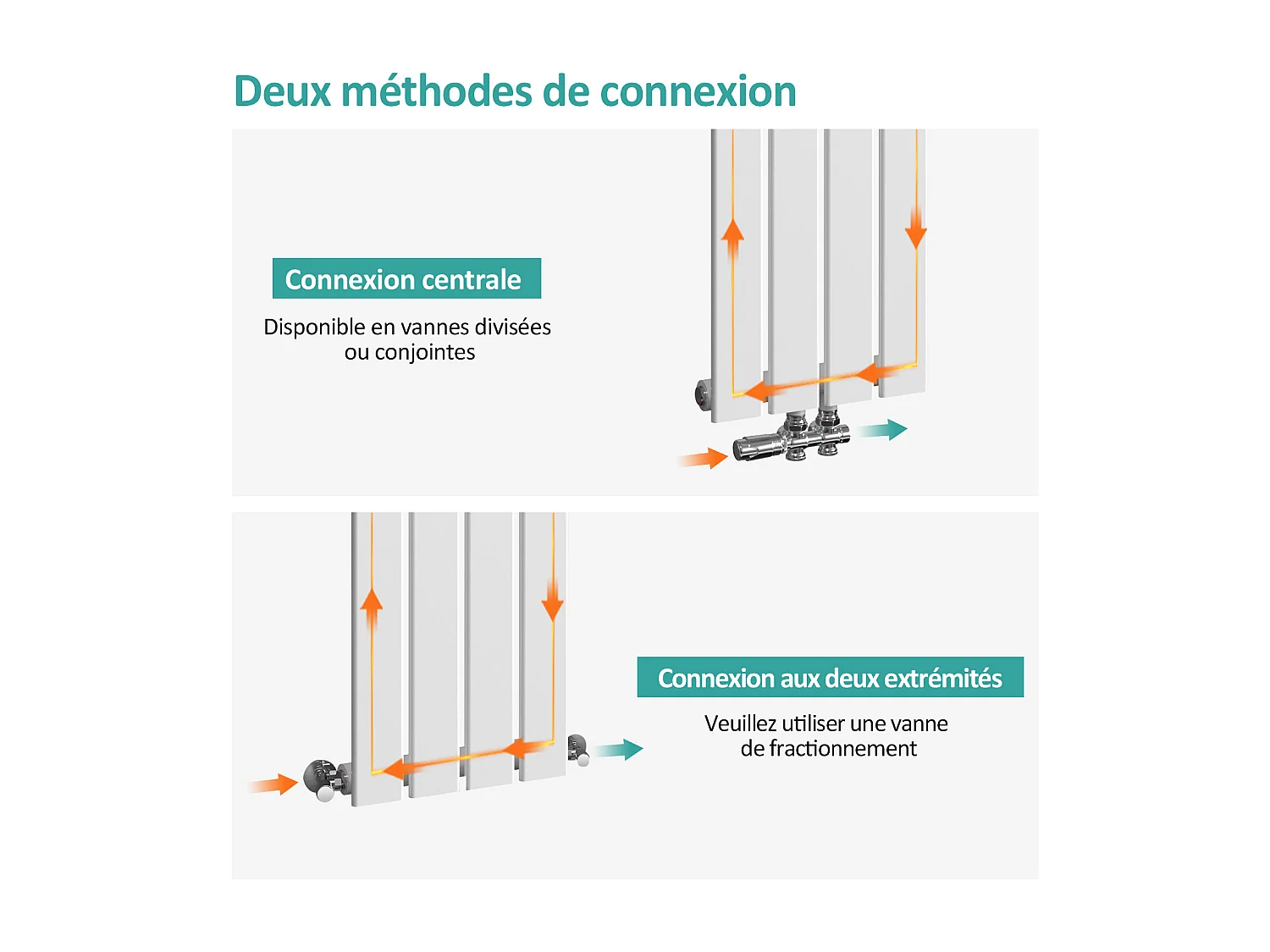 Deux méthodes de connexion

Connexion centrale

Disponible en vannes divisées ou conjointes

Connexion aux deux extrémités

Veuillez utiliser une vanne de fractionnement