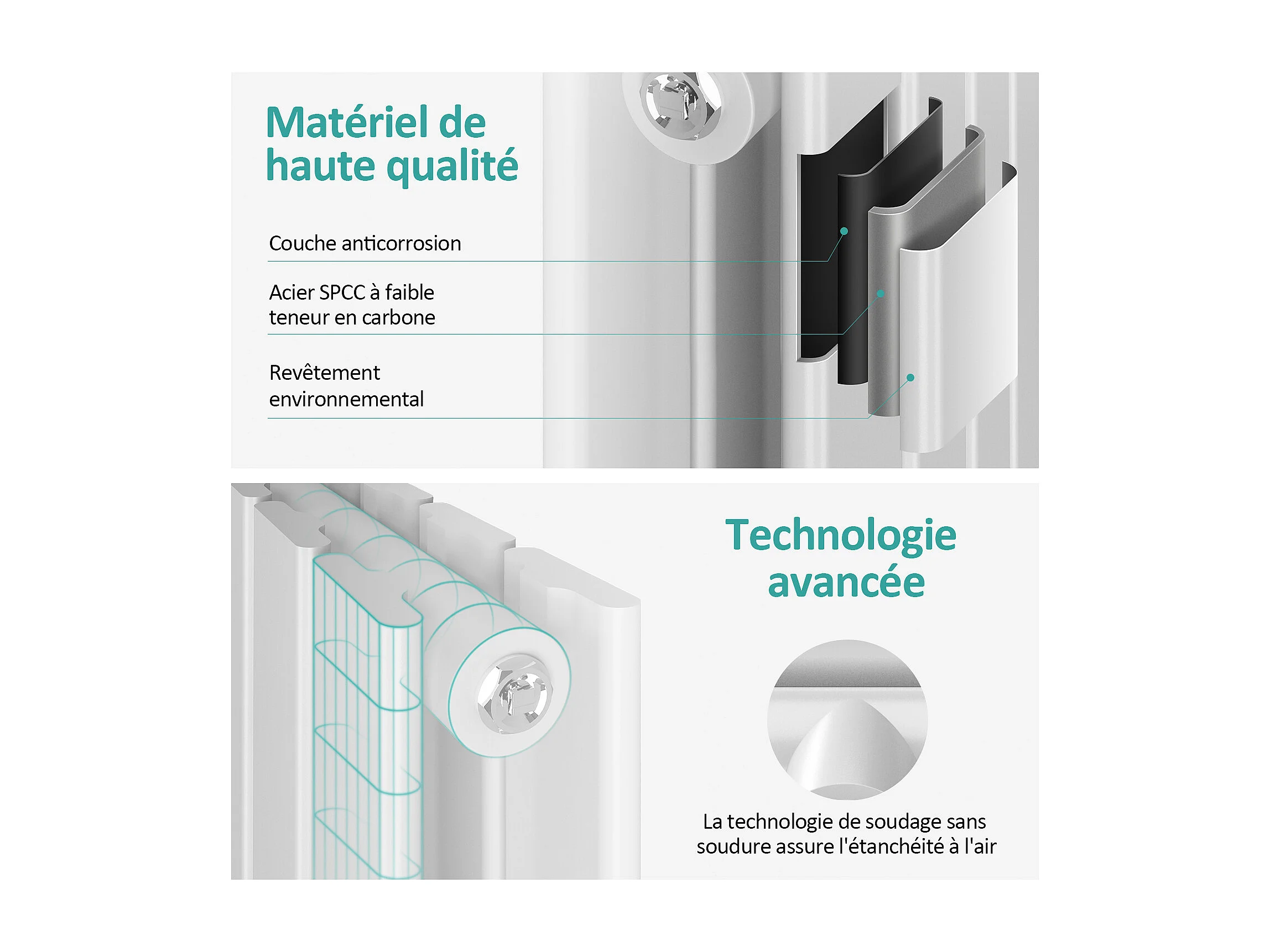 Matériel de haute qualité

Couche anticorrosion

Acier SPCC à faible teneur en carbone

Revêtement environnemental

Technologie avancée

La technologie de soudage sans soudure assure l'étanchéité à l'air