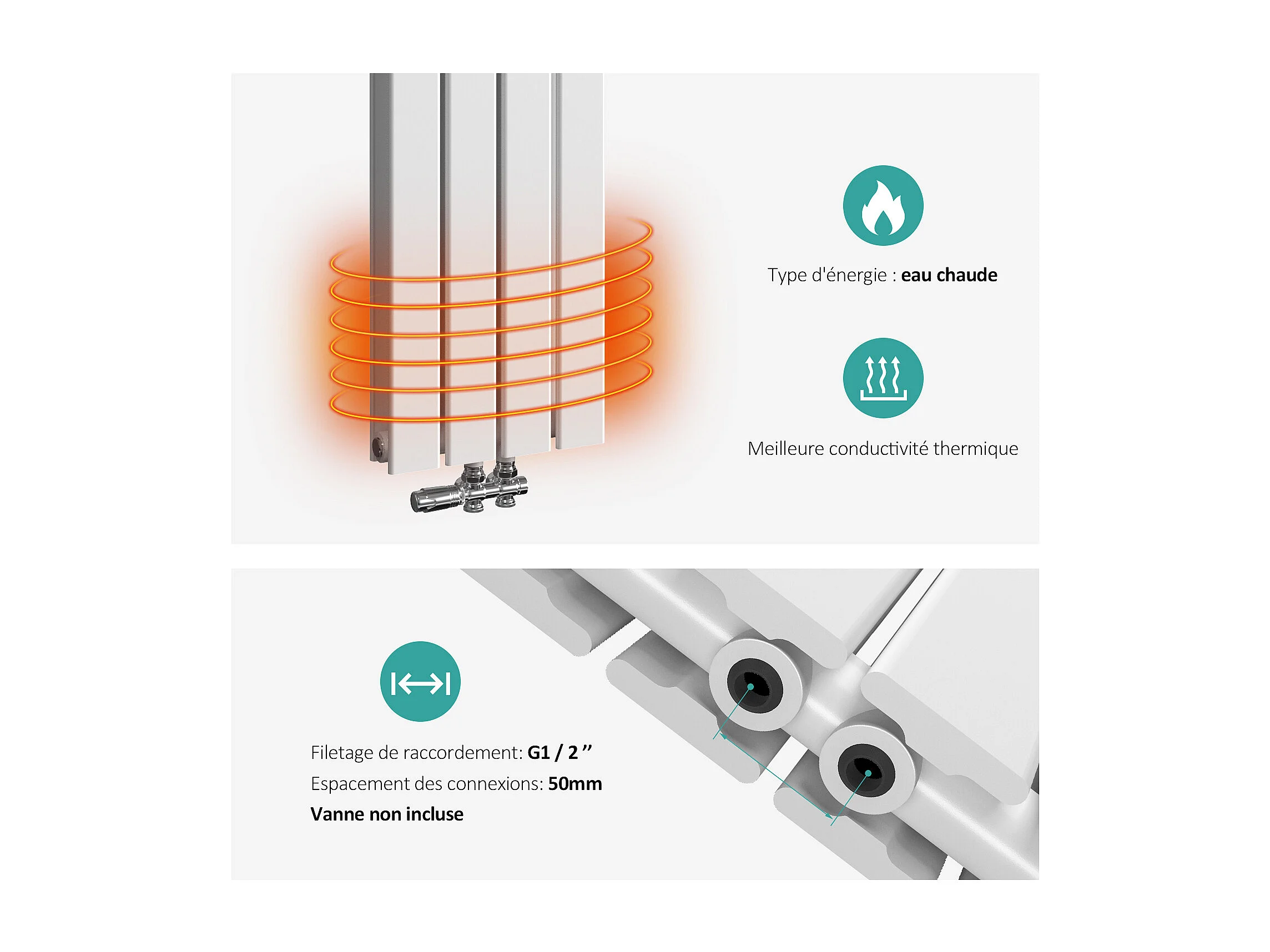 Type d'énergie : eau chaude

Meilleure conductivité thermique

Filetage de raccordement: G1 / 2 ”
Espacement des connexions: 50mm
Vanne non incluse