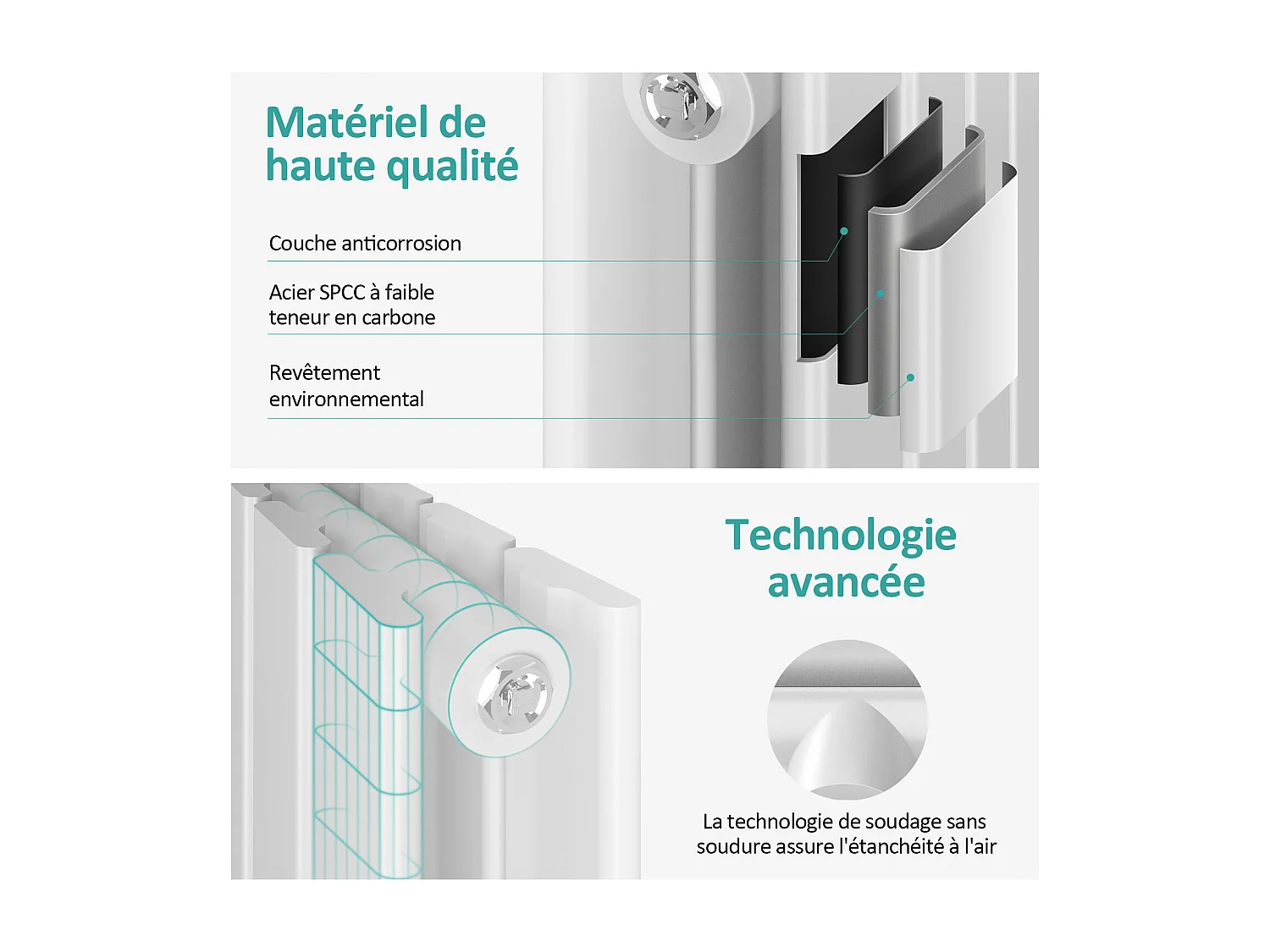 Matériel de haute qualité

Couche anticorrosion

Acier SPCC à faible teneur en carbone

Revêtement environnemental

Technologie avancée

La technologie de soudage sans soudure assure l'étanchéité à l'air