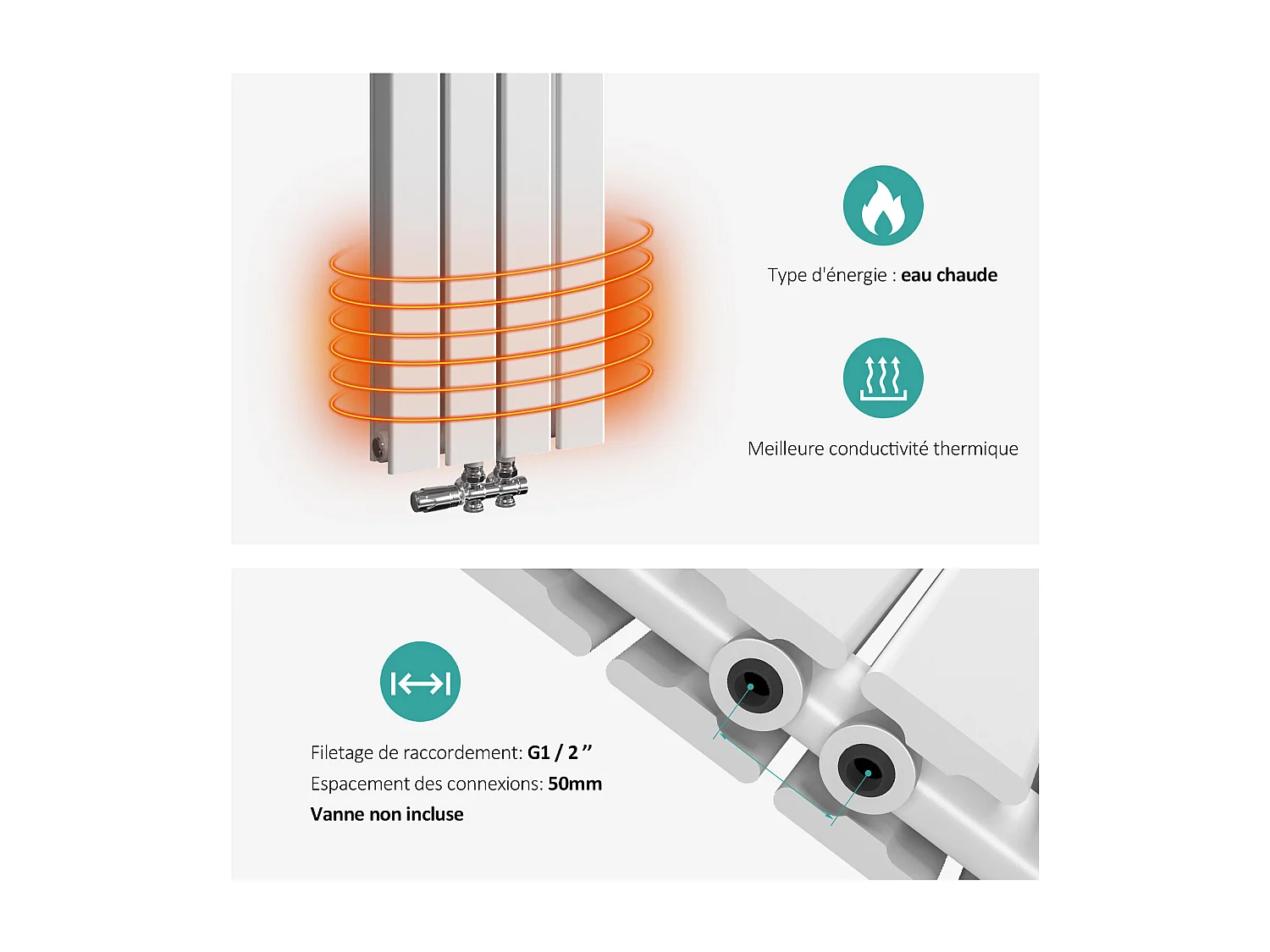 Type d'énergie : eau chaude

Meilleure conductivité thermique

Filetage de raccordement: G1 / 2 ”
Espacement des connexions: 50mm
Vanne non incluse