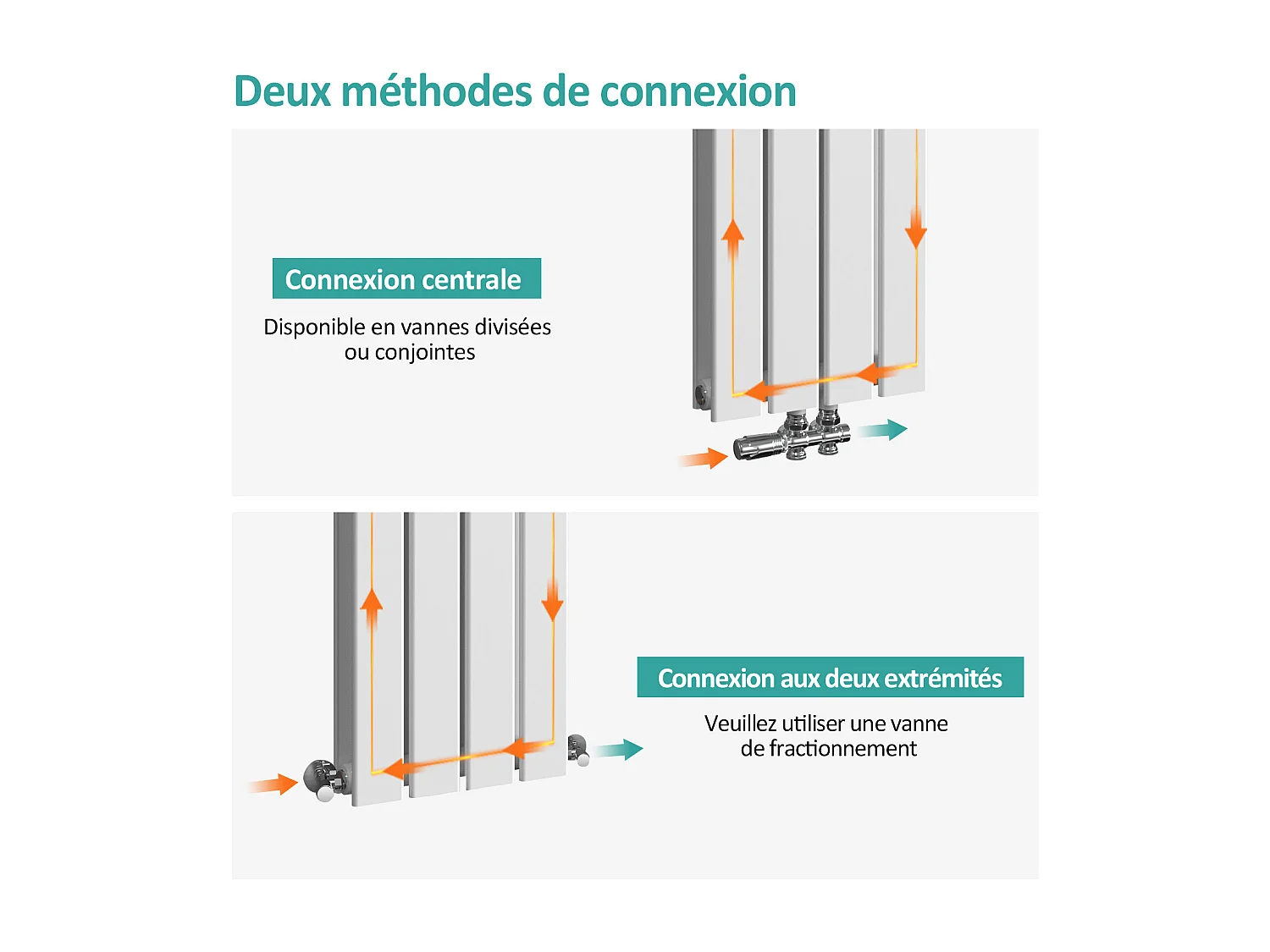 Deux méthodes de connexion

Connexion centrale

Disponible en vannes divisées ou conjointes

Connexion aux deux extrémités

Veuillez utiliser une vanne de fractionnement