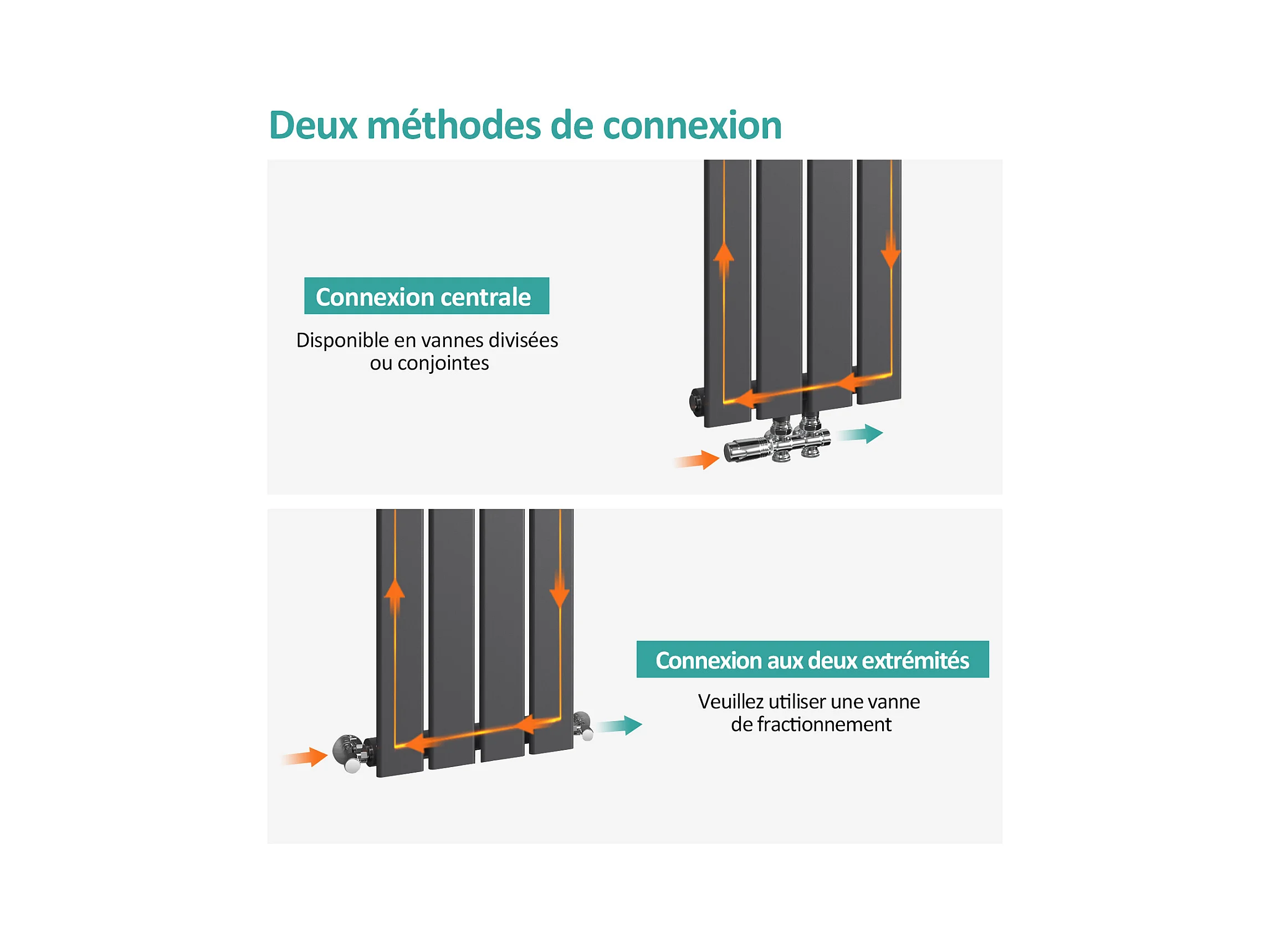 Deux méthodes de connexion

Connexion centrale

Disponible en vannes divisées ou conjointes

Connexion aux deux extrémités

Veuillez utiliser une vanne de fractionnement