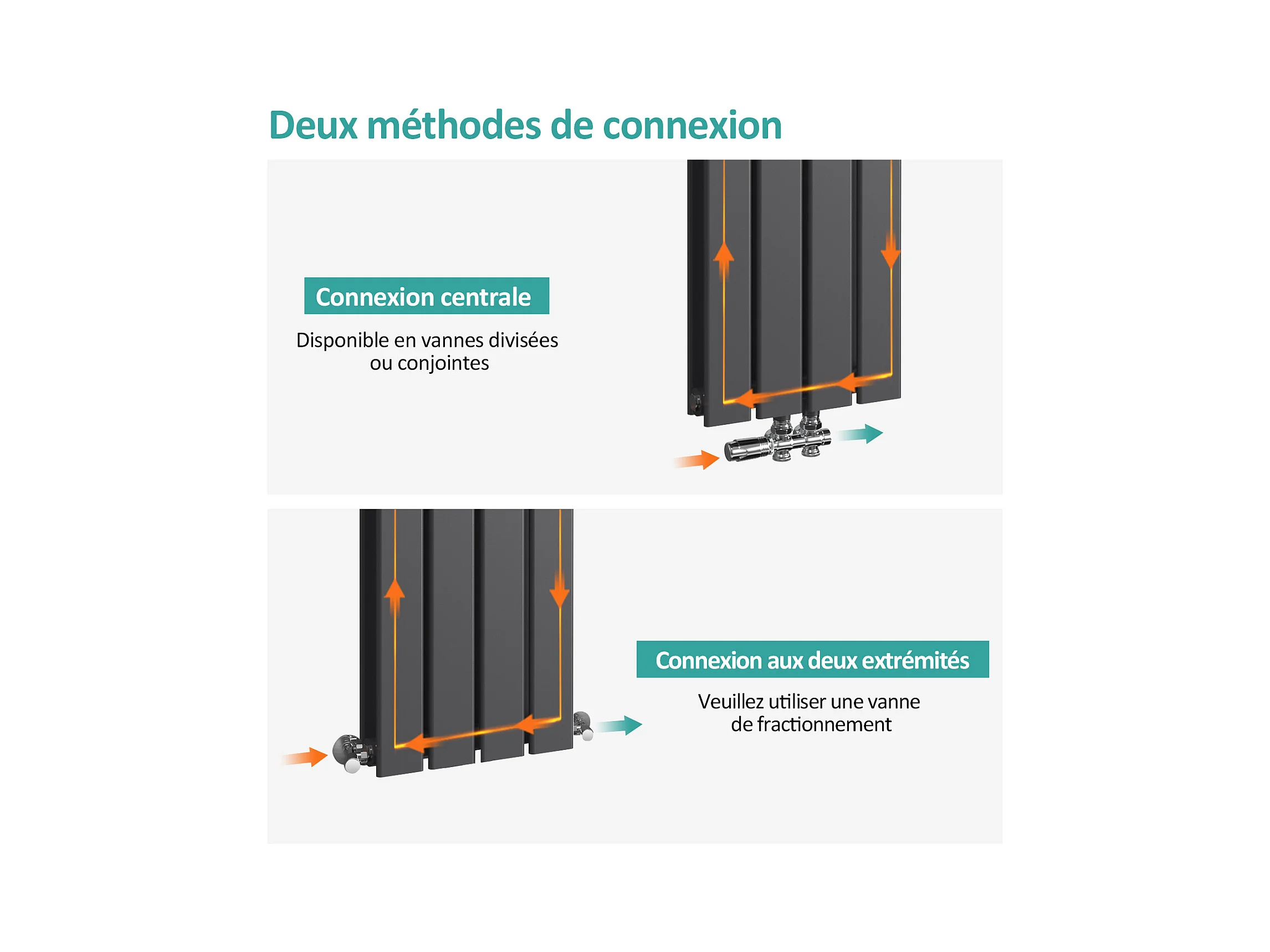 Deux méthodes de connexion

Connexion centrale

Disponible en vannes divisées ou conjointes

Connexion aux deux extrémités

Veuillez utiliser une vanne de fractionnement