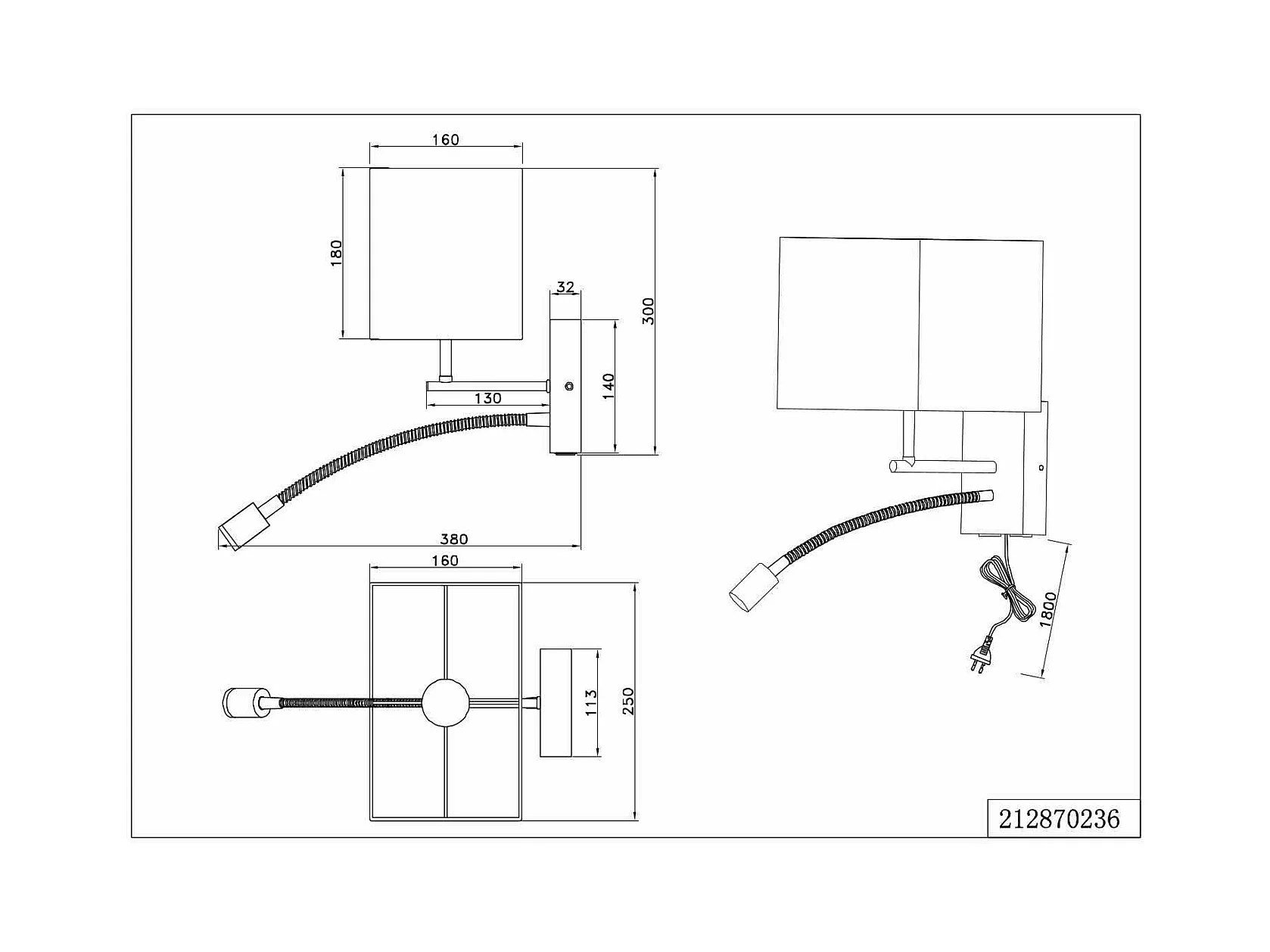 160

180

32

300

140

130

380

160

113

250

1800

212870236