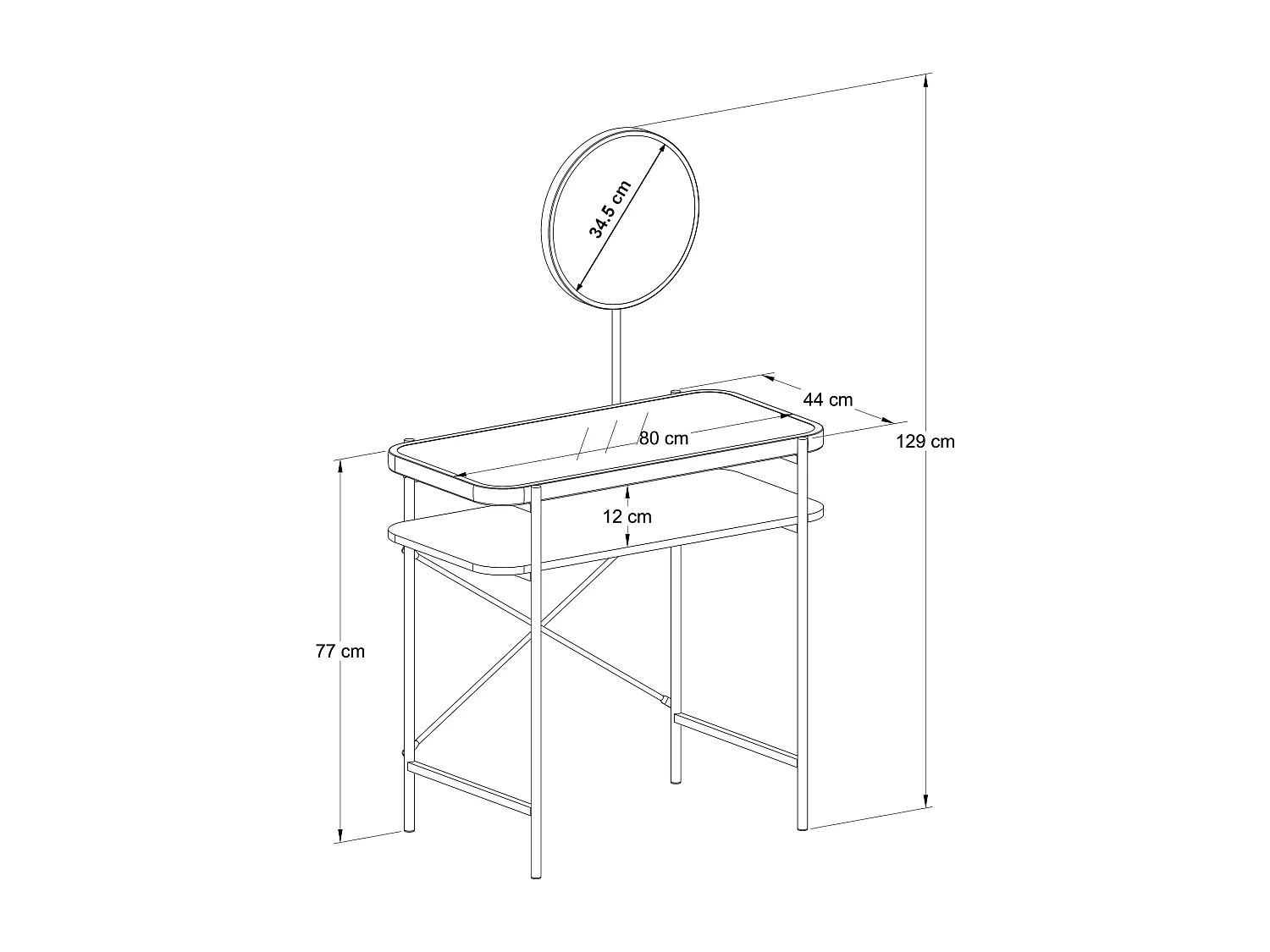 34.5 cm

44 cm

80 cm

129 cm

12 cm

77 cm