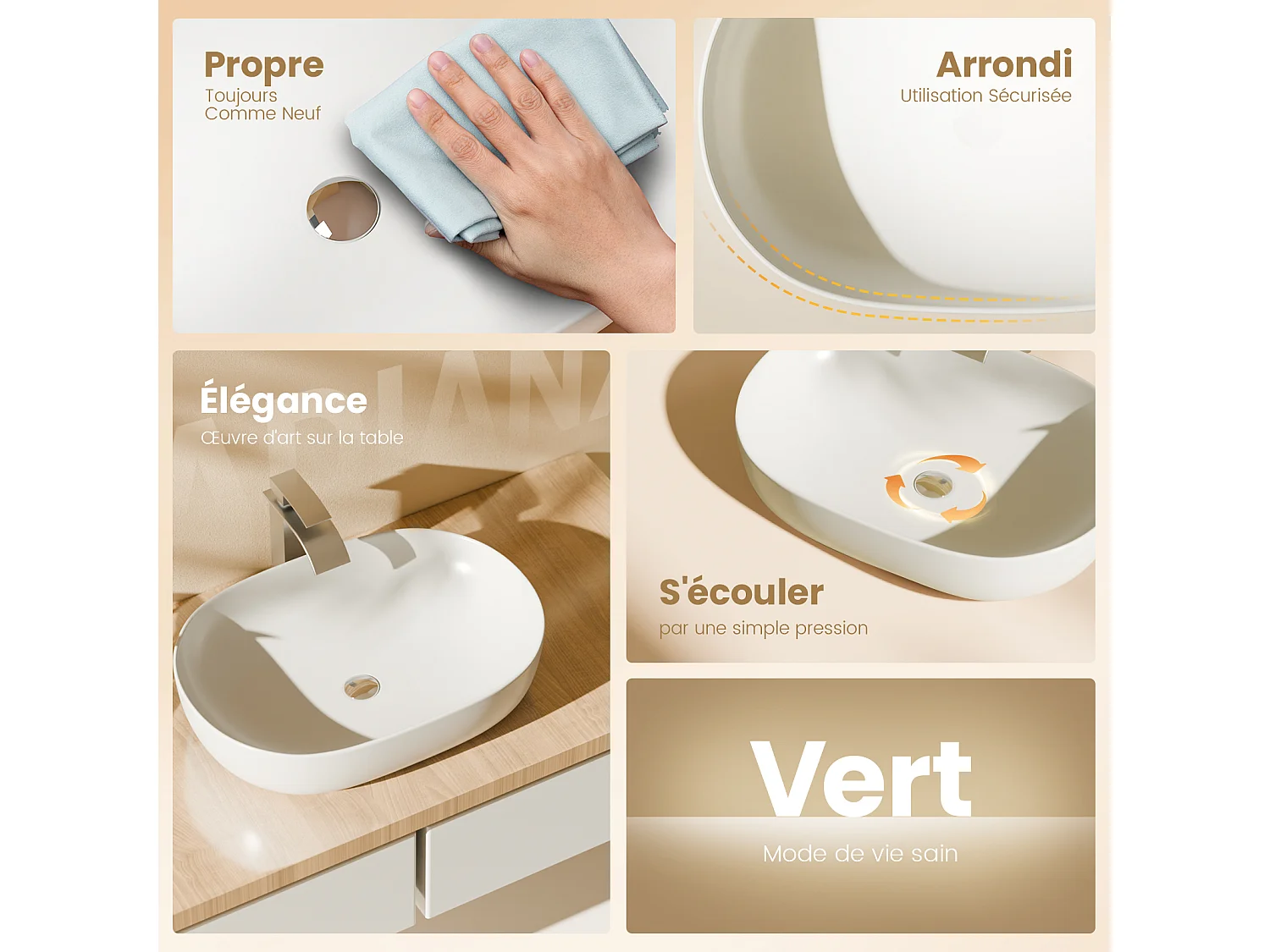 Propre
Toujours
Comme Neuf

Arrondi
Utilisation Sécurisée

Élégance
Œuvre d'art sur la table

S'écouler
par une simple pression

Vert
Mode de vie sain