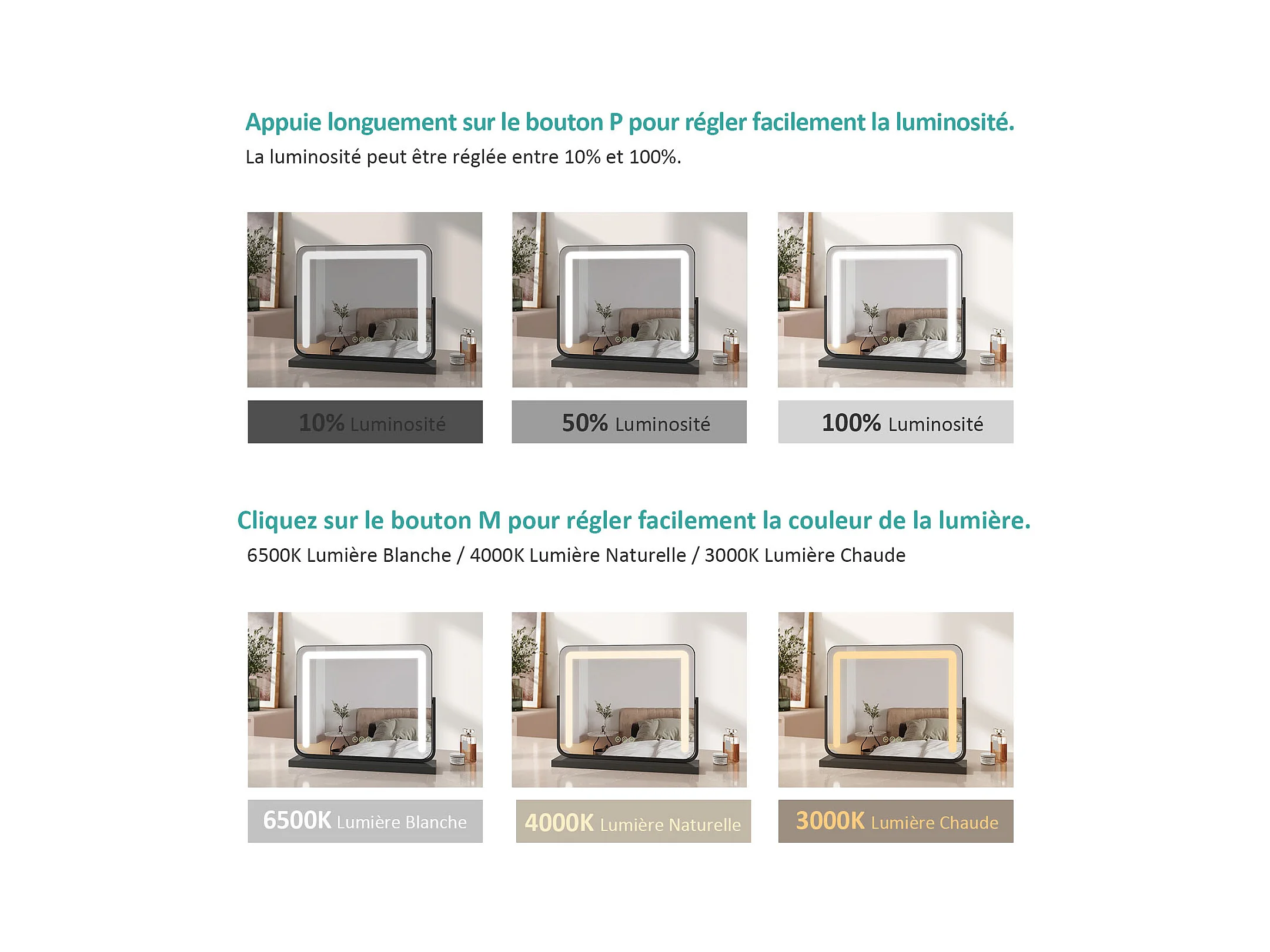 Appuie longuement sur le bouton P pour régler facilement la luminosité.
La luminosité peut être réglée entre 10% et 100%.

10% Luminosité

50% Luminosité

100% Luminosité

Cliquez sur le bouton M pour régler facilement la couleur de la lumière.
6500K Lumière Blanche / 4000K Lumière Naturelle / 3000K Lumière Chaude

6500K Lumière Blanche

4000K Lumière Naturelle

3000K Lumière Chaude