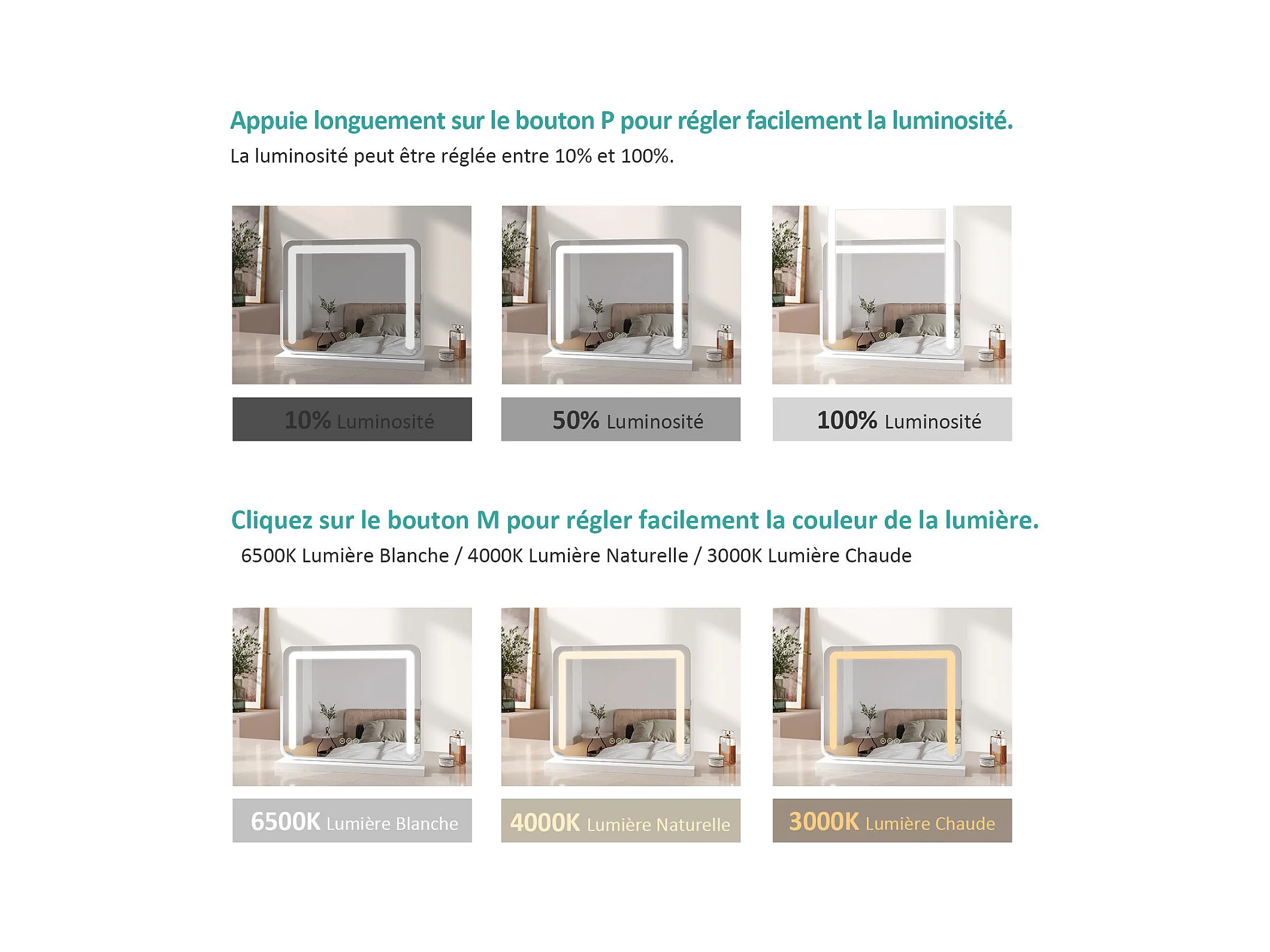 Appuie longuement sur le bouton P pour régler facilement la luminosité.
La luminosité peut être réglée entre 10% et 100%.

10% Luminosité

50% Luminosité

100% Luminosité

Cliquez sur le bouton M pour régler facilement la couleur de la lumière.
6500K Lumière Blanche / 4000K Lumière Naturelle / 3000K Lumière Chaude

6500K Lumière Blanche

4000K Lumière Naturelle

3000K Lumière Chaude