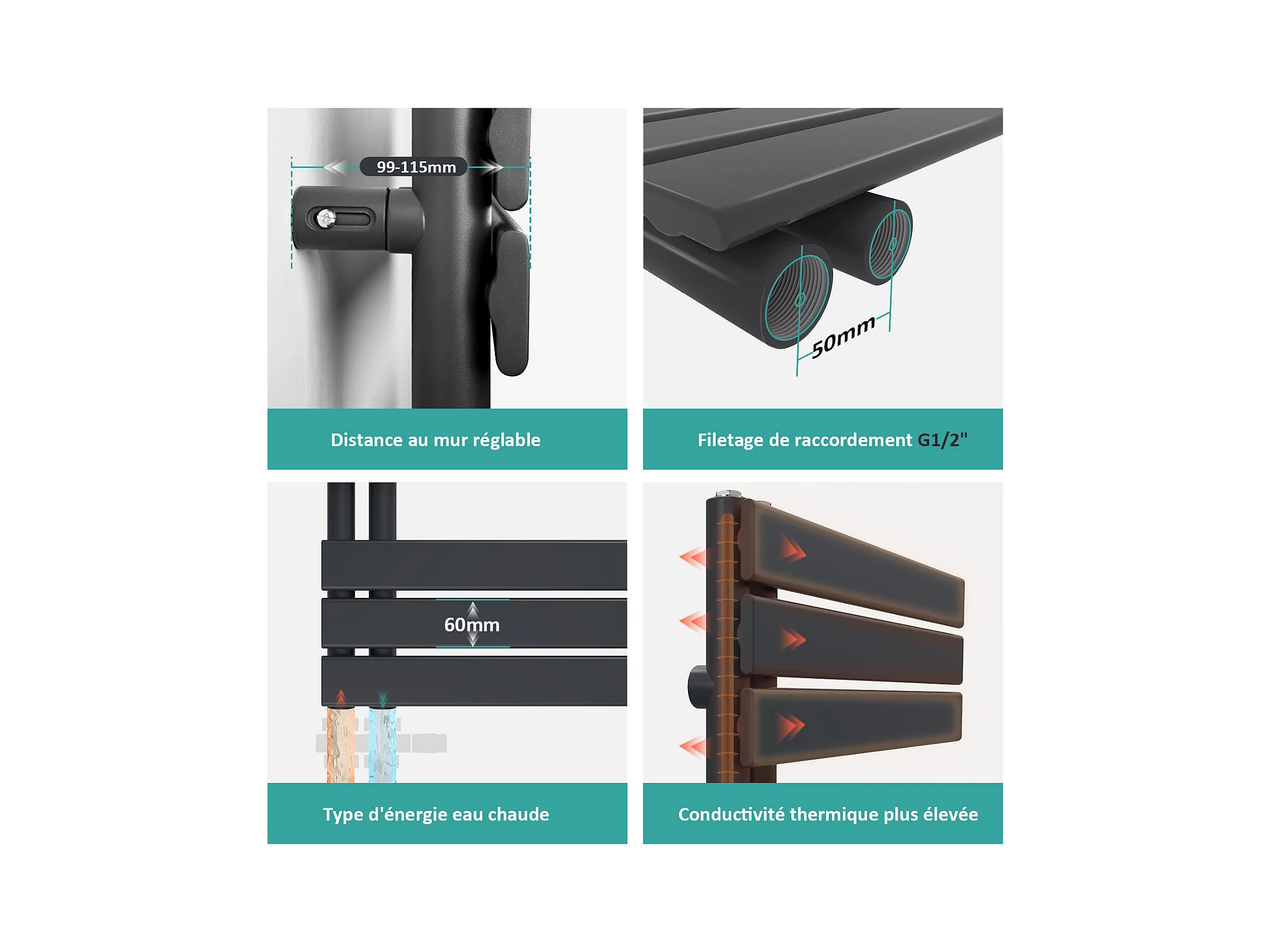 99-115mm

Distance au mur réglable

50mm

Filetage de raccordement G1/2"

60mm

Type d'énergie eau chaude

Conductivité thermique plus élevée