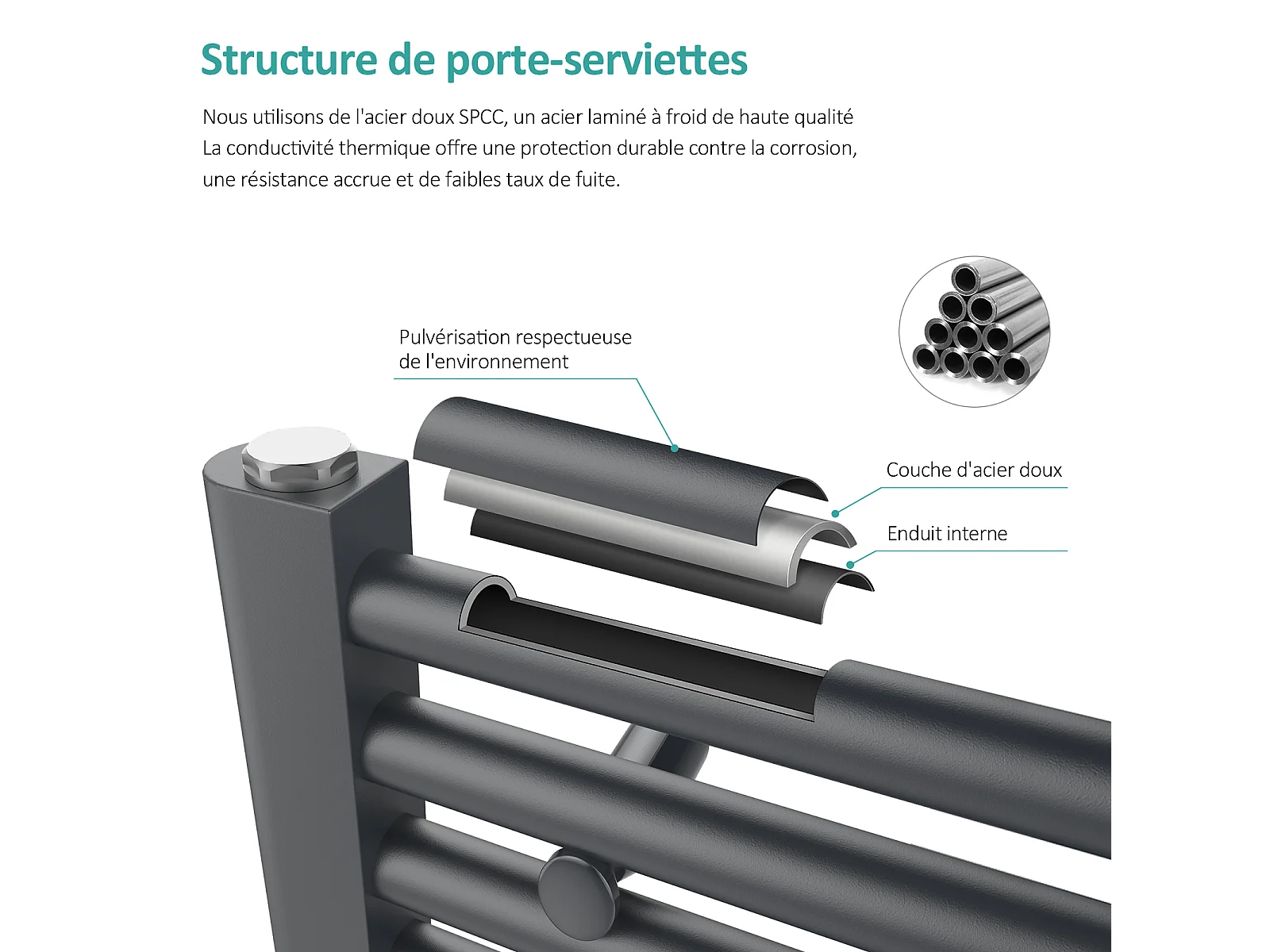 Structure de porte-serviettes

Nous utilisons de l'acier doux SPCC, un acier laminé à froid de haute qualité La conductivité thermique offre une protection durable contre la corrosion, une résistance accrue et de faibles taux de fuite.

Pulvérisation respectueuse de l'environnement

Couche d'acier doux

Enduit interne