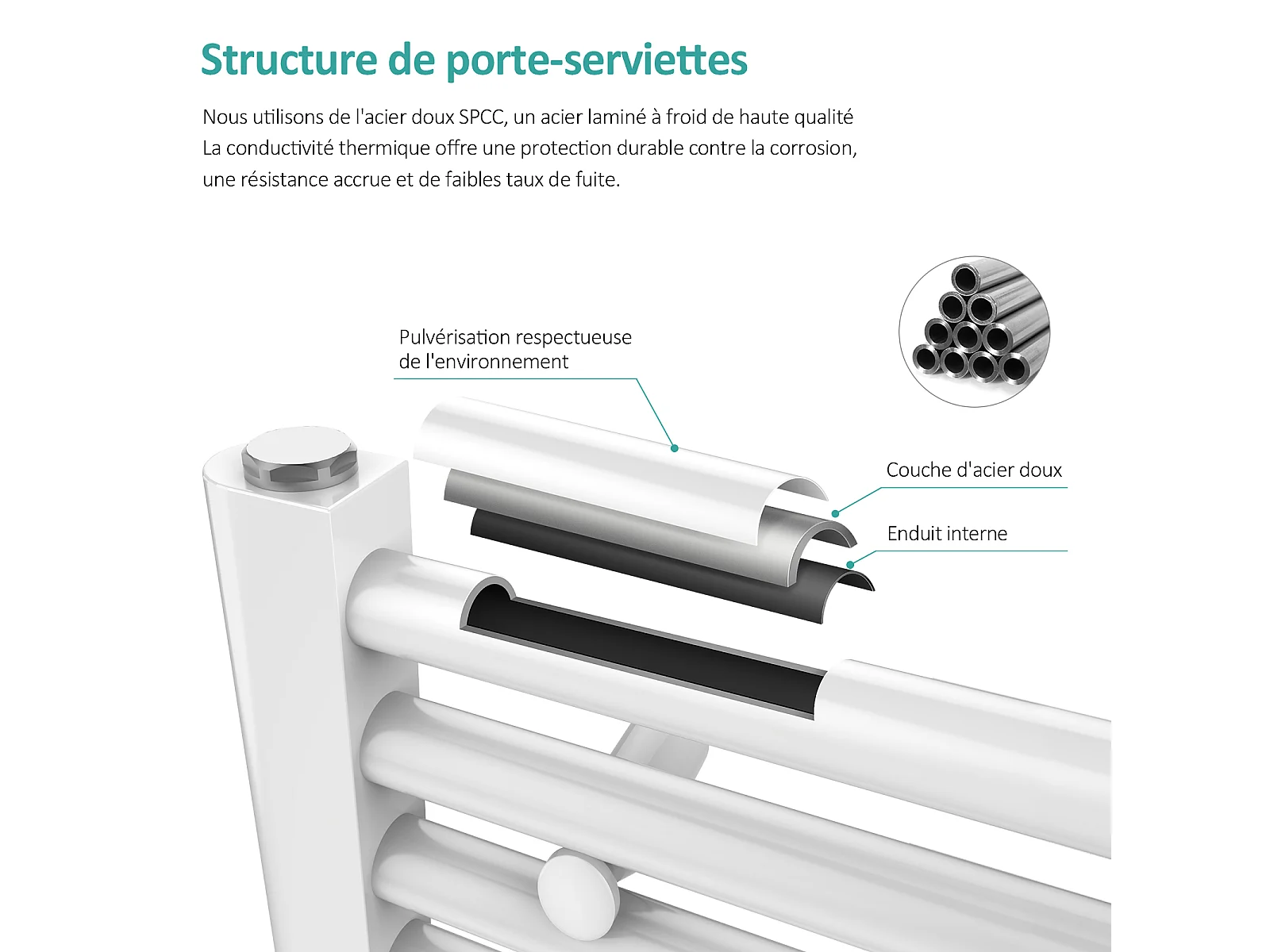 Structure de porte-serviettes

Nous utilisons de l'acier doux SPCC, un acier laminé à froid de haute qualité
La conductivité thermique offre une protection durable contre la corrosion, une résistance accrue et de faibles taux de fuite.

Pulvérisation respectueuse de l'environnement

Couche d'acier doux

Enduit interne